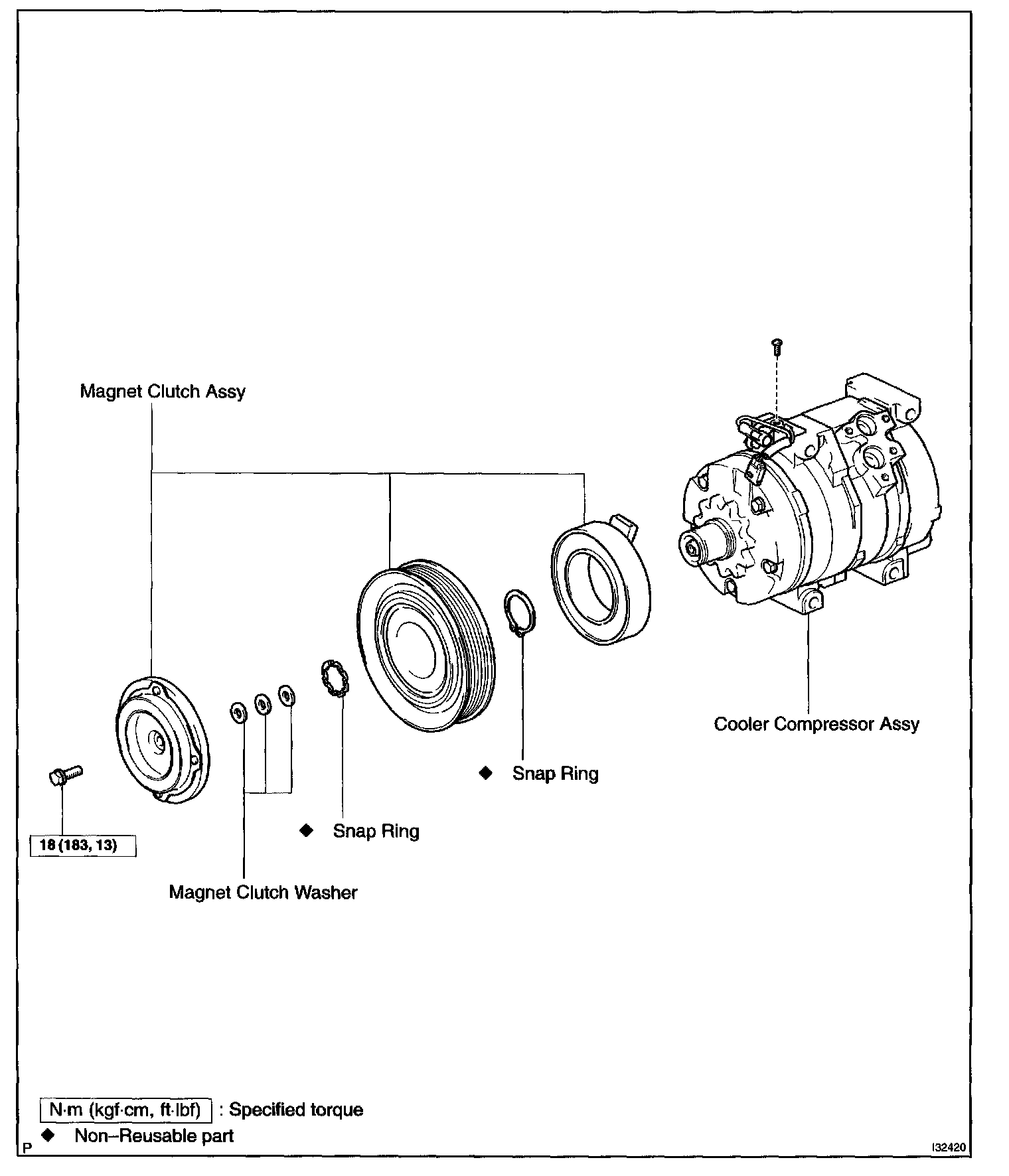 Magnet Clutch Assy

Cooler Compressor Assy

◆ Snap Ring

◆ Snap Ring

18 (183, 13)

Magnet Clutch Washer

N·m (kgf·cm, ft·lbf) : Specified torque
◆ Non–Reusable part

P

I32420