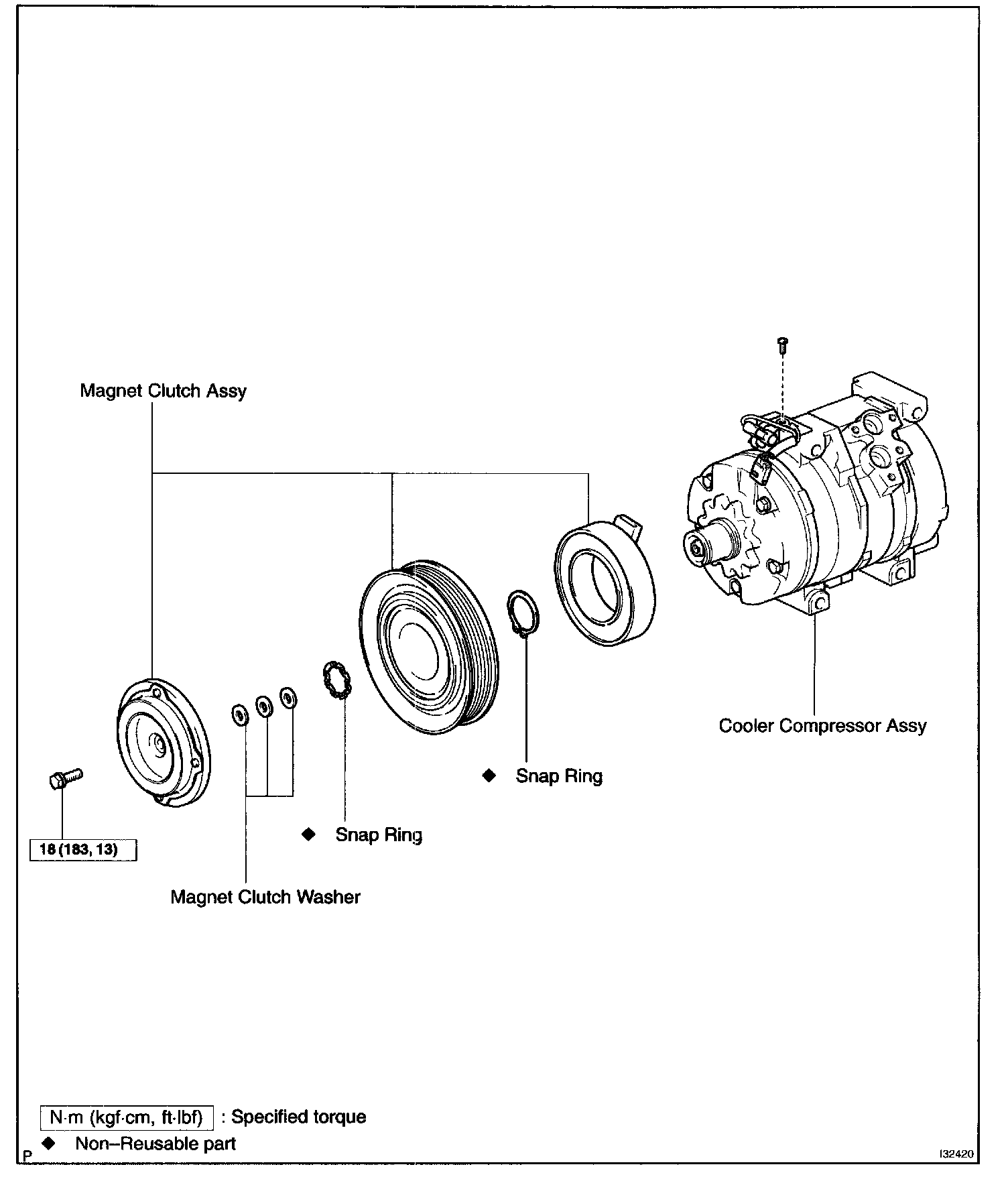 Magnet Clutch Assy

Cooler Compressor Assy

◆ Snap Ring

◆ Snap Ring

18 (183, 13)

Magnet Clutch Washer

N·m (kgf·cm, ft·lbf) : Specified torque
◆ Non–Reusable part

P

I32420