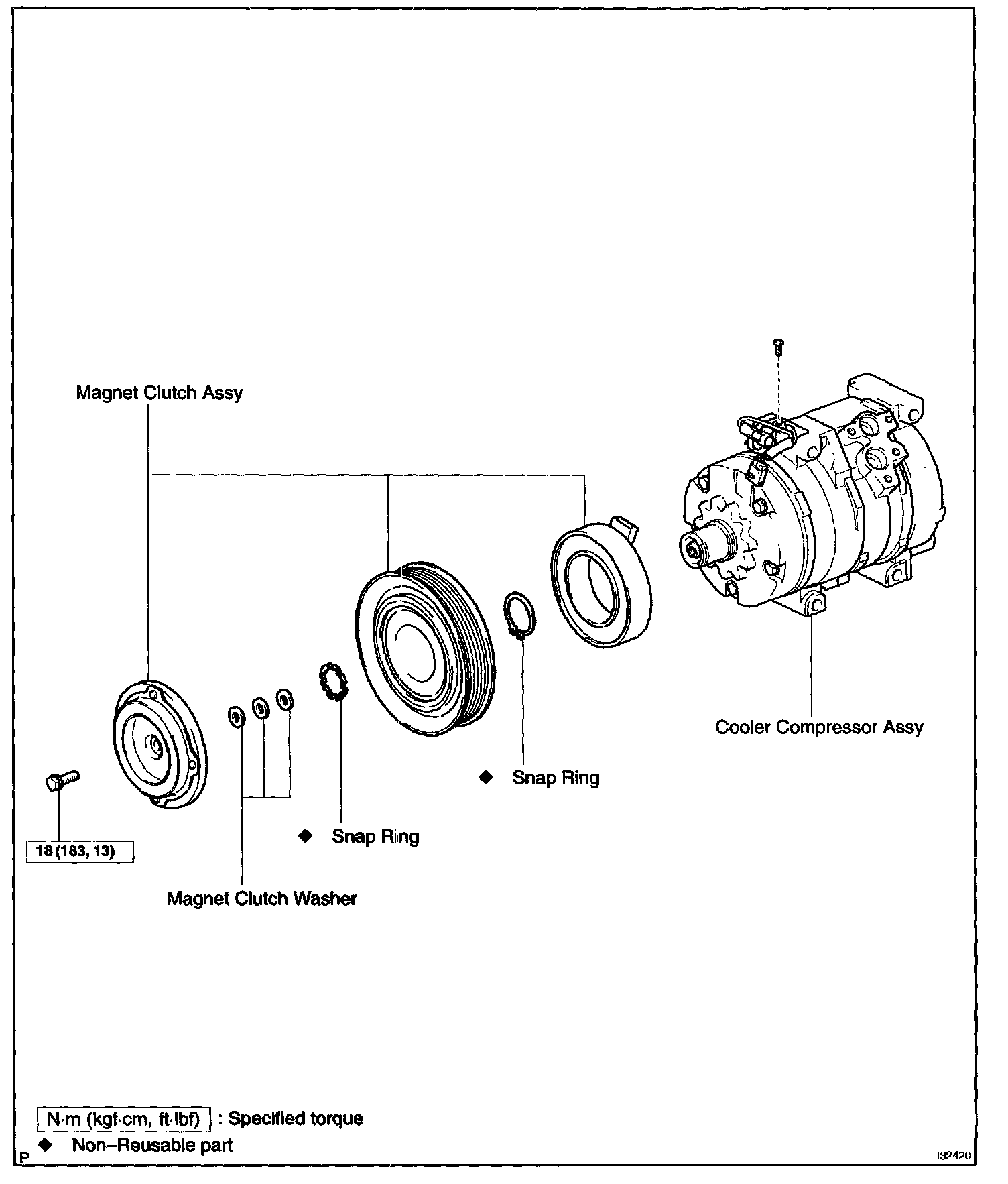 Magnet Clutch Assy

Cooler Compressor Assy

◆ Snap Ring

◆ Snap Ring

18 (183, 13)

Magnet Clutch Washer

N·m (kgf·cm, ft·lbf) : Specified torque
◆ Non–Reusable part

P

I32420