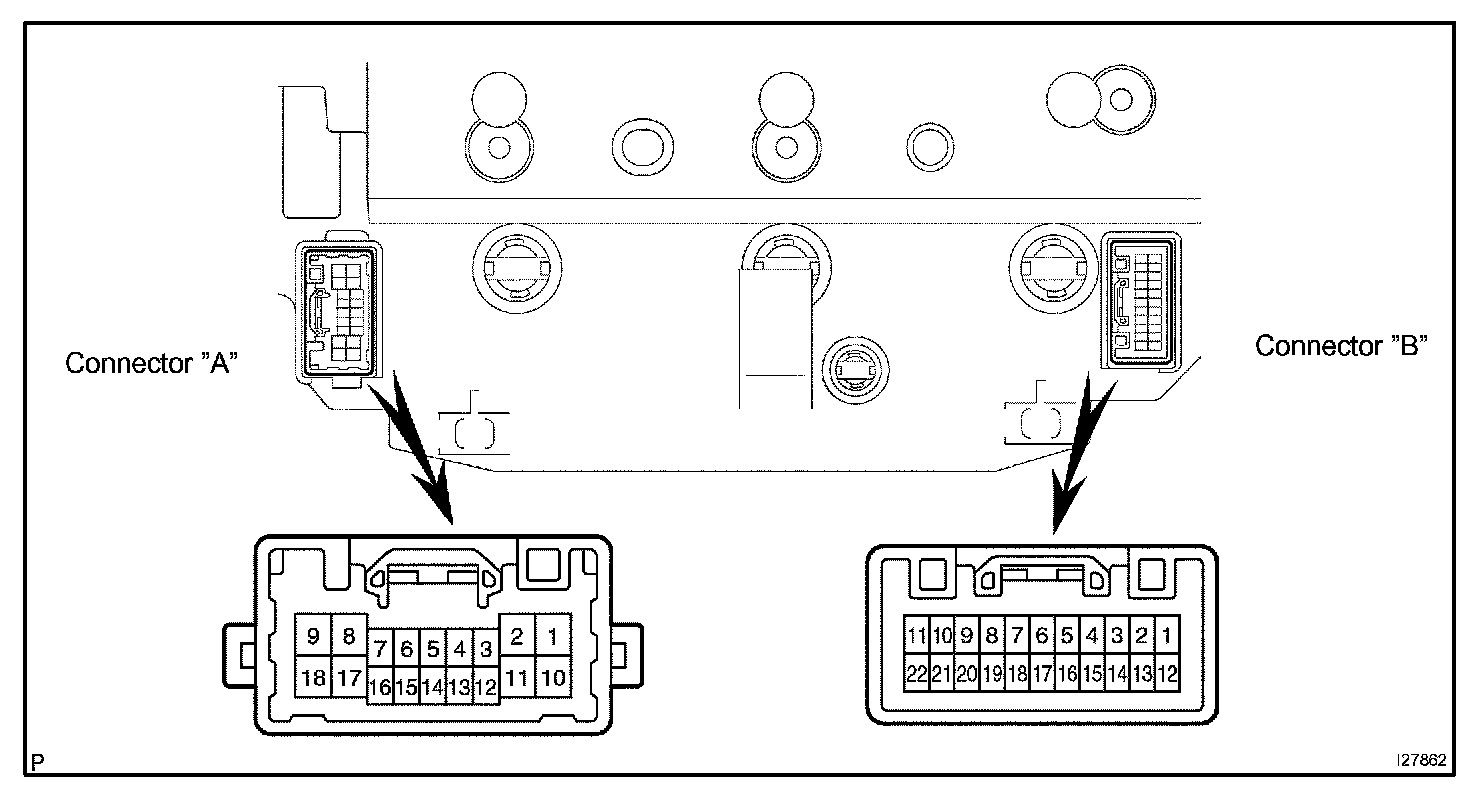 Connector "A"

Connector "B"

9 8 7 6 5 4 3 2 1
18 17 16 15 14 13 12 11 10

11 10 9 8 7 6 5 4 3 2 1
22 21 20 19 18 17 16 15 14 13 12

P

I27862