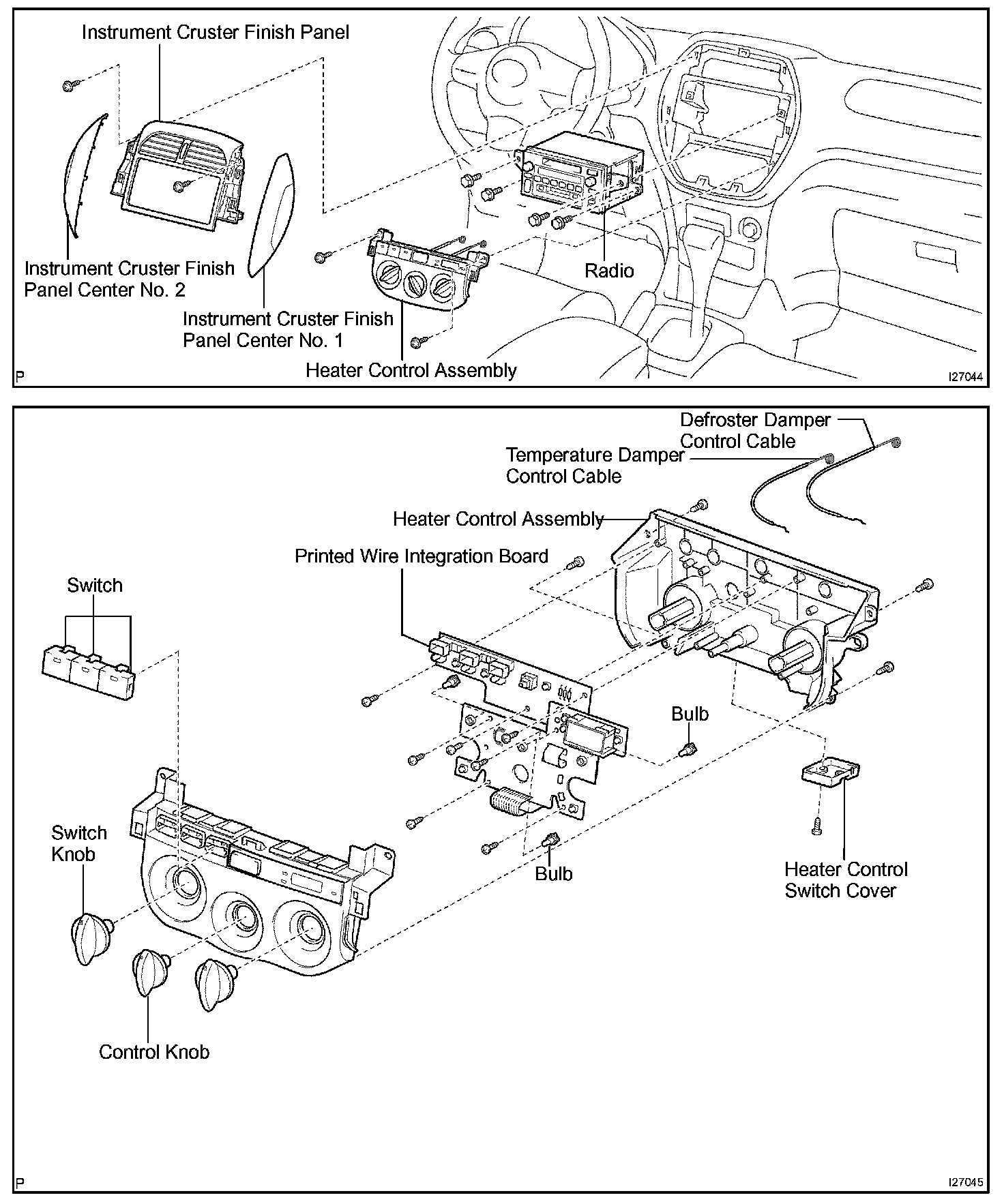 Instrument Cruster Finish Panel

Instrument Cruster Finish Panel Center No. 2

Instrument Cruster Finish Panel Center No. 1

Radio

Heater Control Assembly

P

I27044

Defroster Damper Control Cable

Temperature Damper Control Cable

Heater Control Assembly

Printed Wire Integration Board

Switch

Bulb

Switch Knob

Bulb

Heater Control Switch Cover

Control Knob

P

I27045