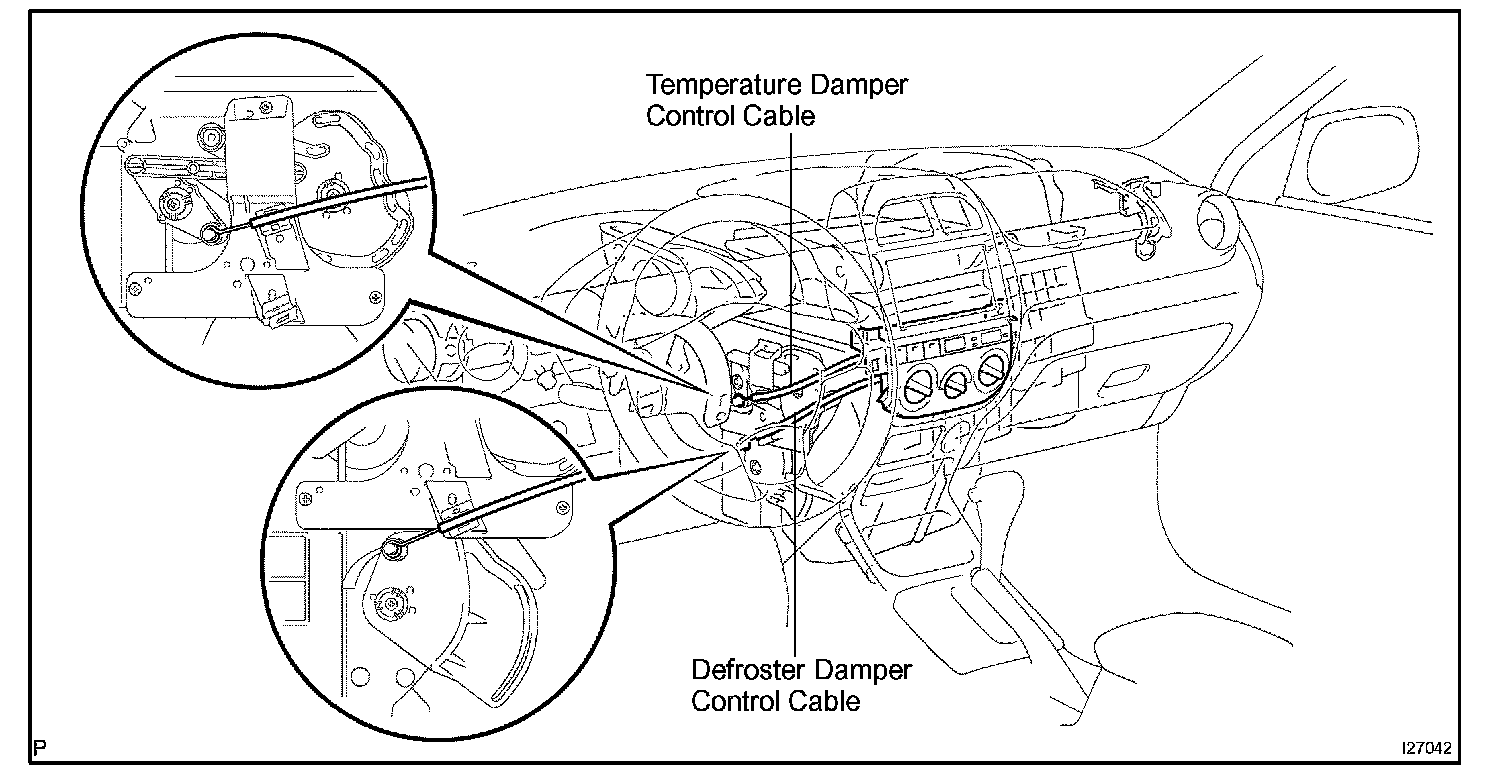 Temperature Damper Control Cable

Defroster Damper Control Cable

P

I27042