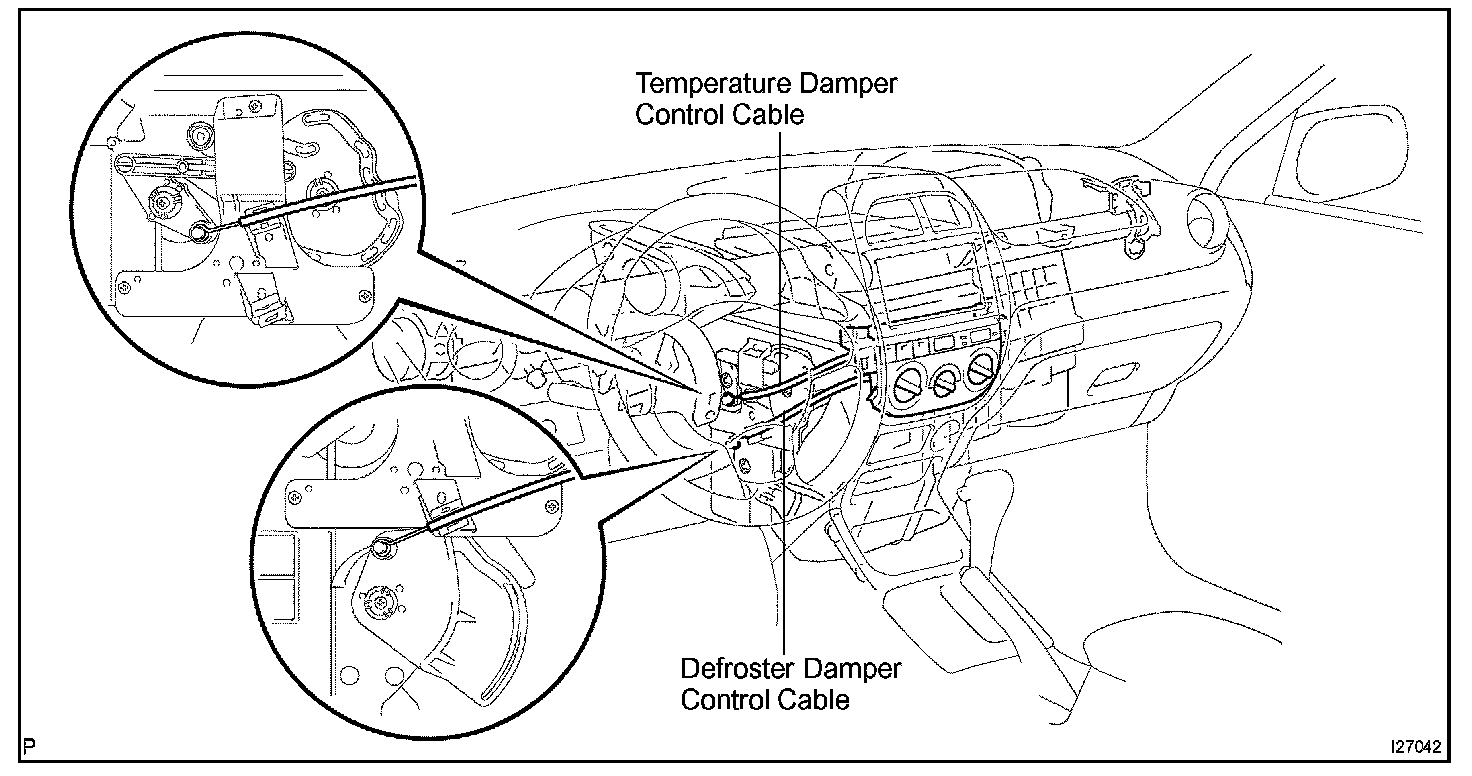 Temperature Damper Control Cable

Defroster Damper Control Cable

P

I27042