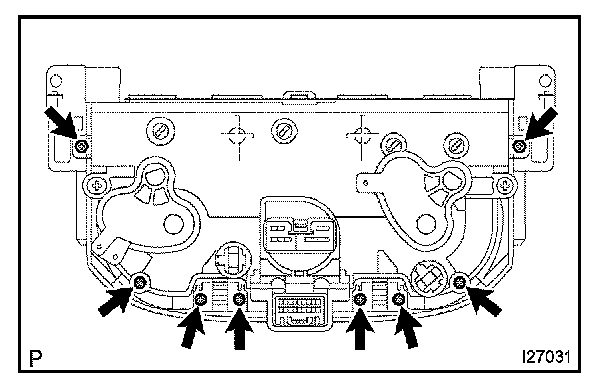 P

I27031