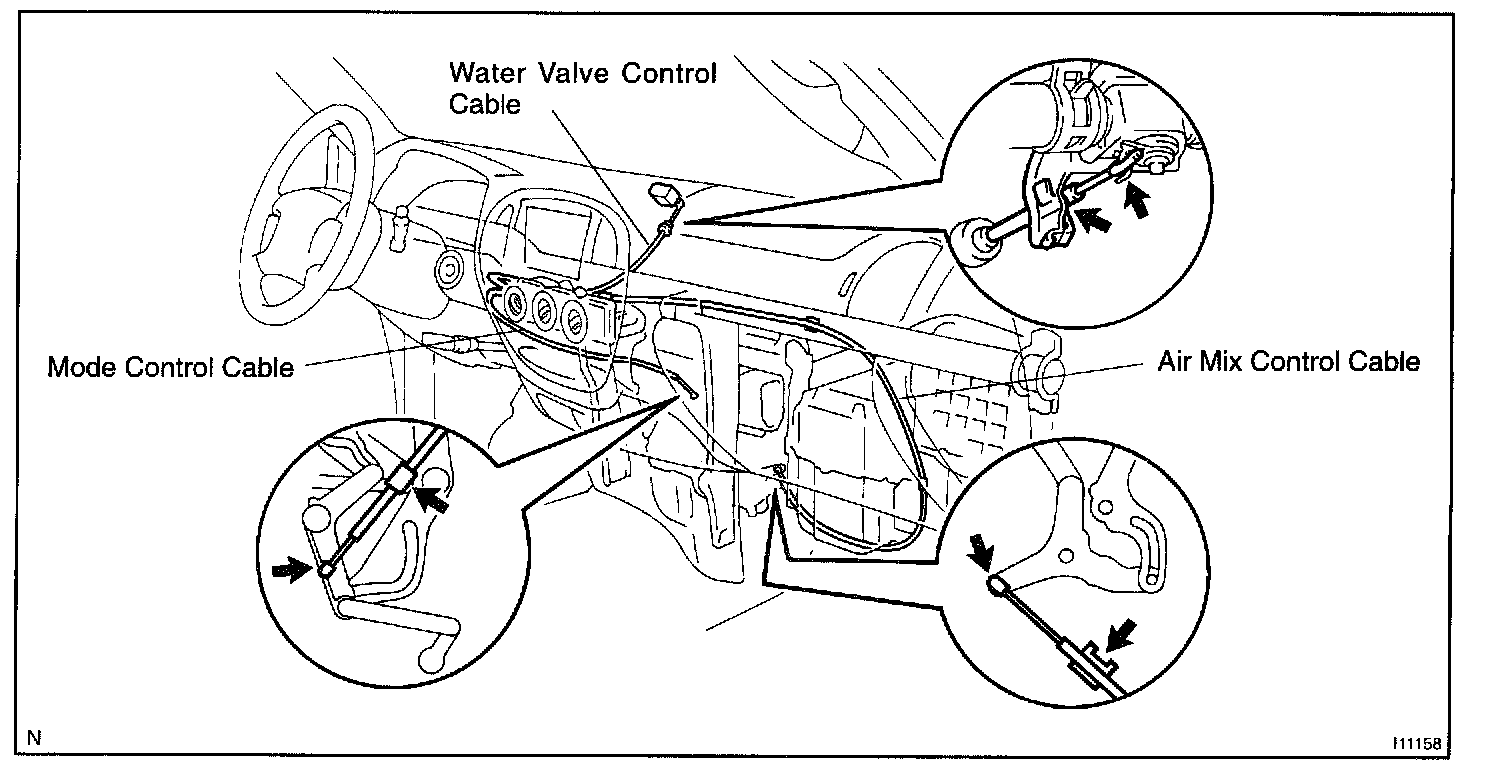 Water Valve Control Cable

Mode Control Cable

Air Mix Control Cable

N

I11158