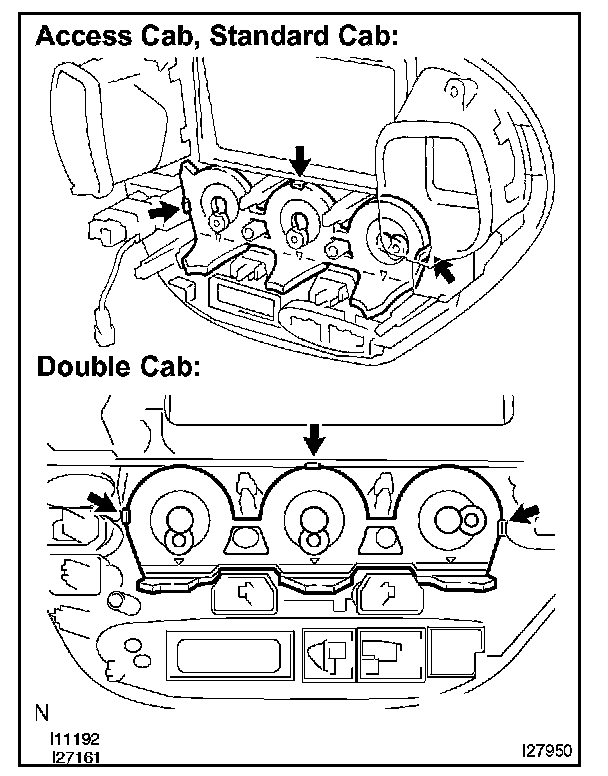 Access Cab, Standard Cab:

Double Cab:

N

I11192
I27161

I27950