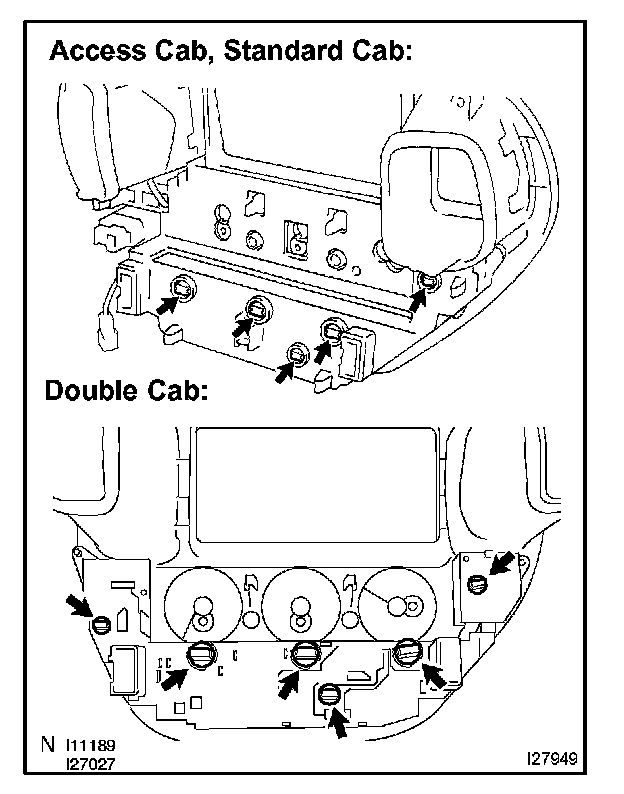 Access Cab, Standard Cab:

Double Cab:

N I11189
I27027

I27949