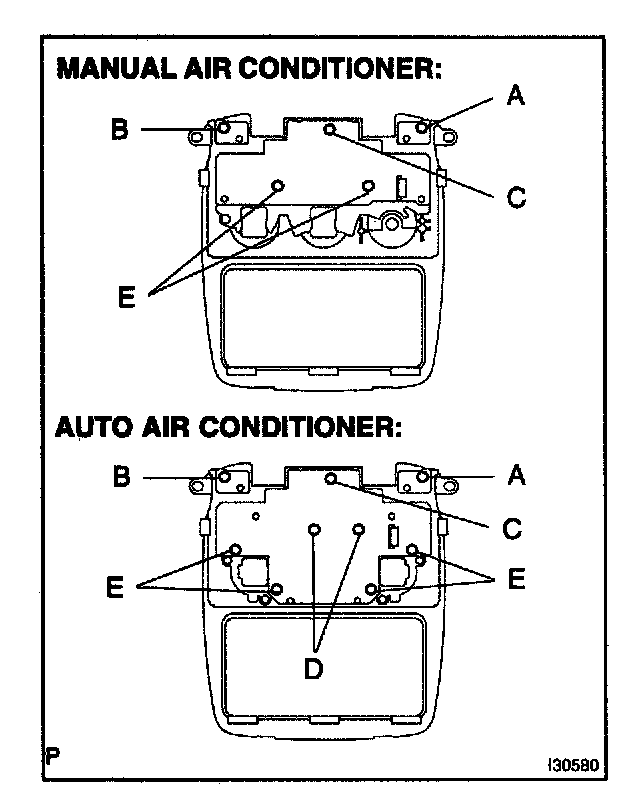 MANUAL AIR CONDITIONER:

A

B

C

E

AUTO AIR CONDITIONER:

B

A

C

E

E

D

P

I30580