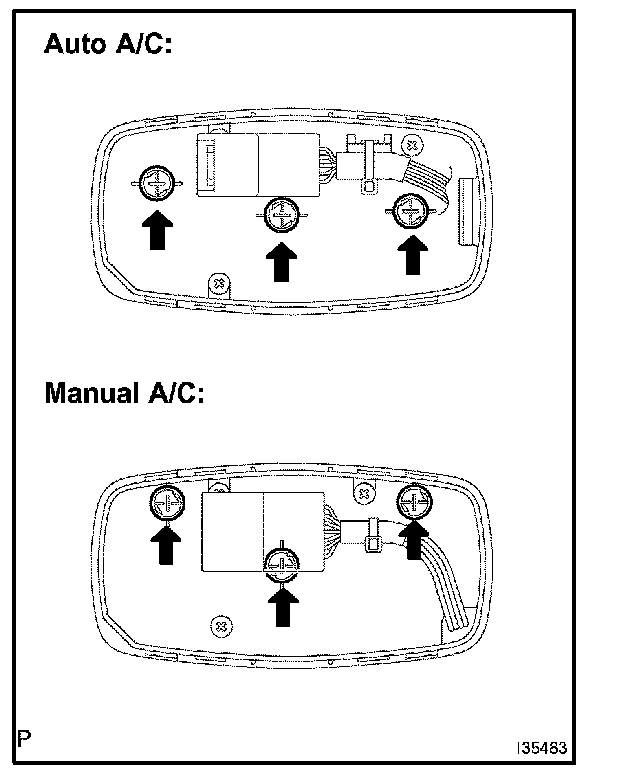 Auto A/C:

Manual A/C:

P

I35483