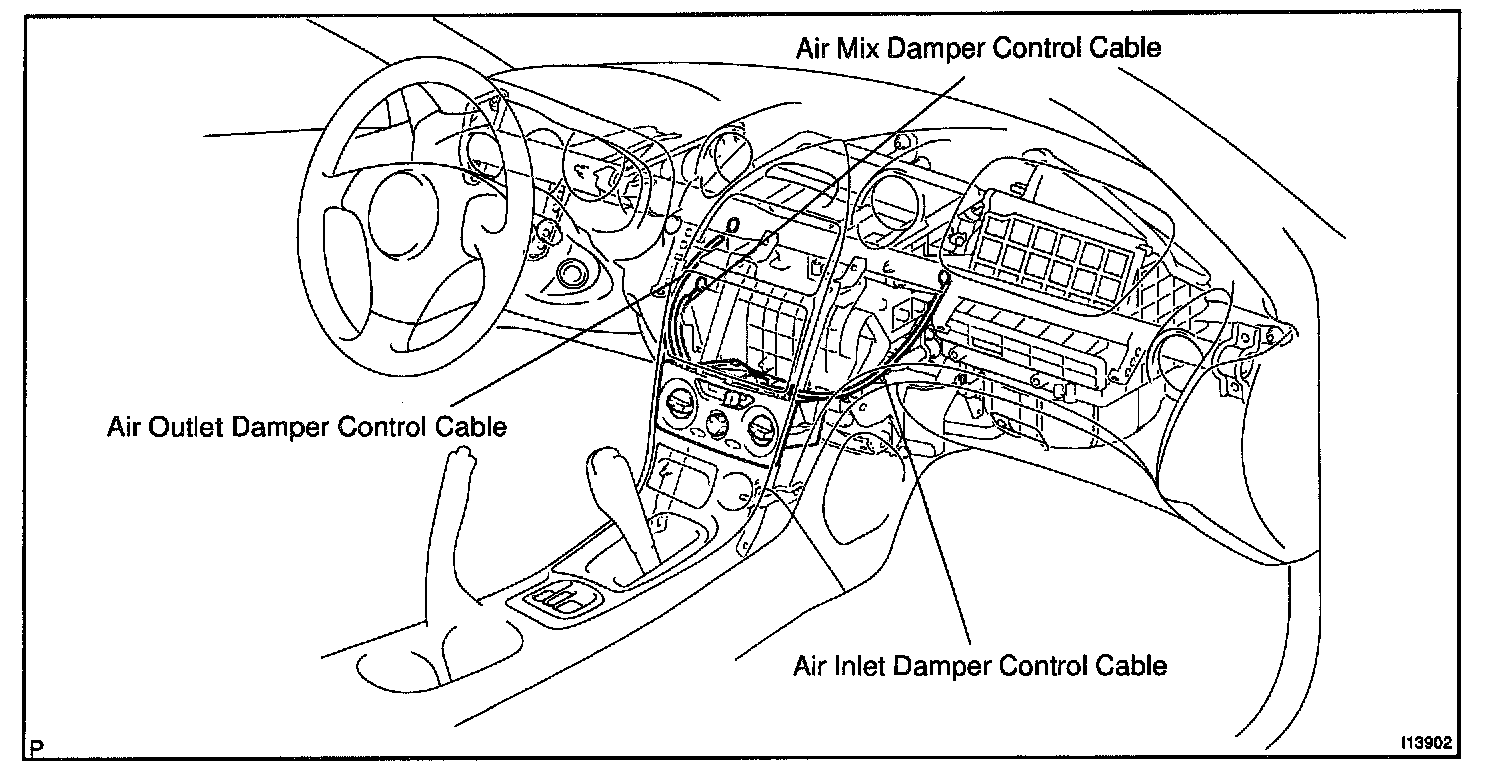 Air Mix Damper Control Cable

Air Outlet Damper Control Cable

Air Inlet Damper Control Cable

P

I13902