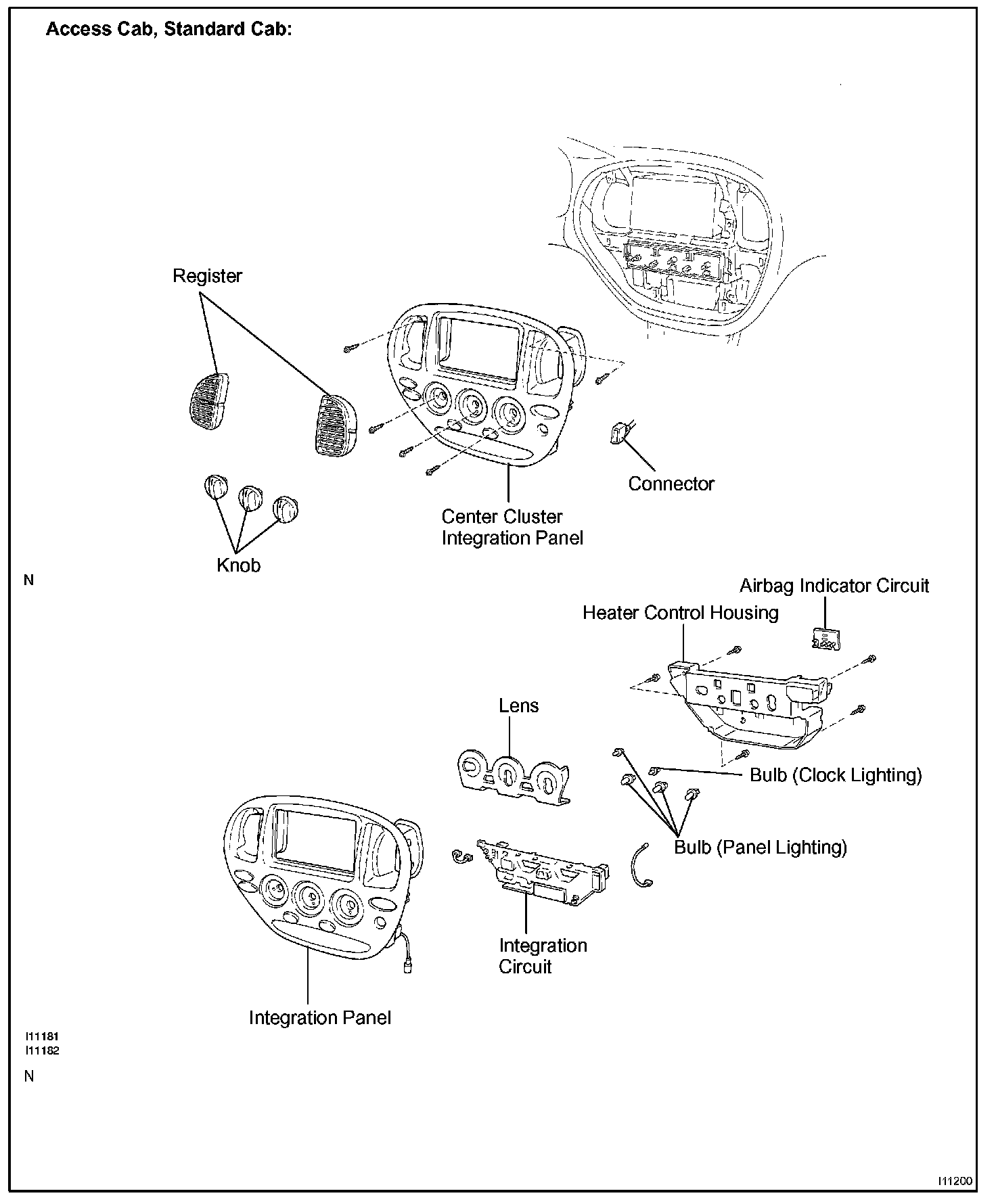 Access Cab, Standard Cab:

Register

Connector

Center Cluster Integration Panel

Knob

N

Airbag Indicator Circuit

Heater Control Housing

Lens

Bulb (Clock Lighting)

Bulb (Panel Lighting)

Integration Circuit

Integration Panel

I11181
I11182

N

I11200