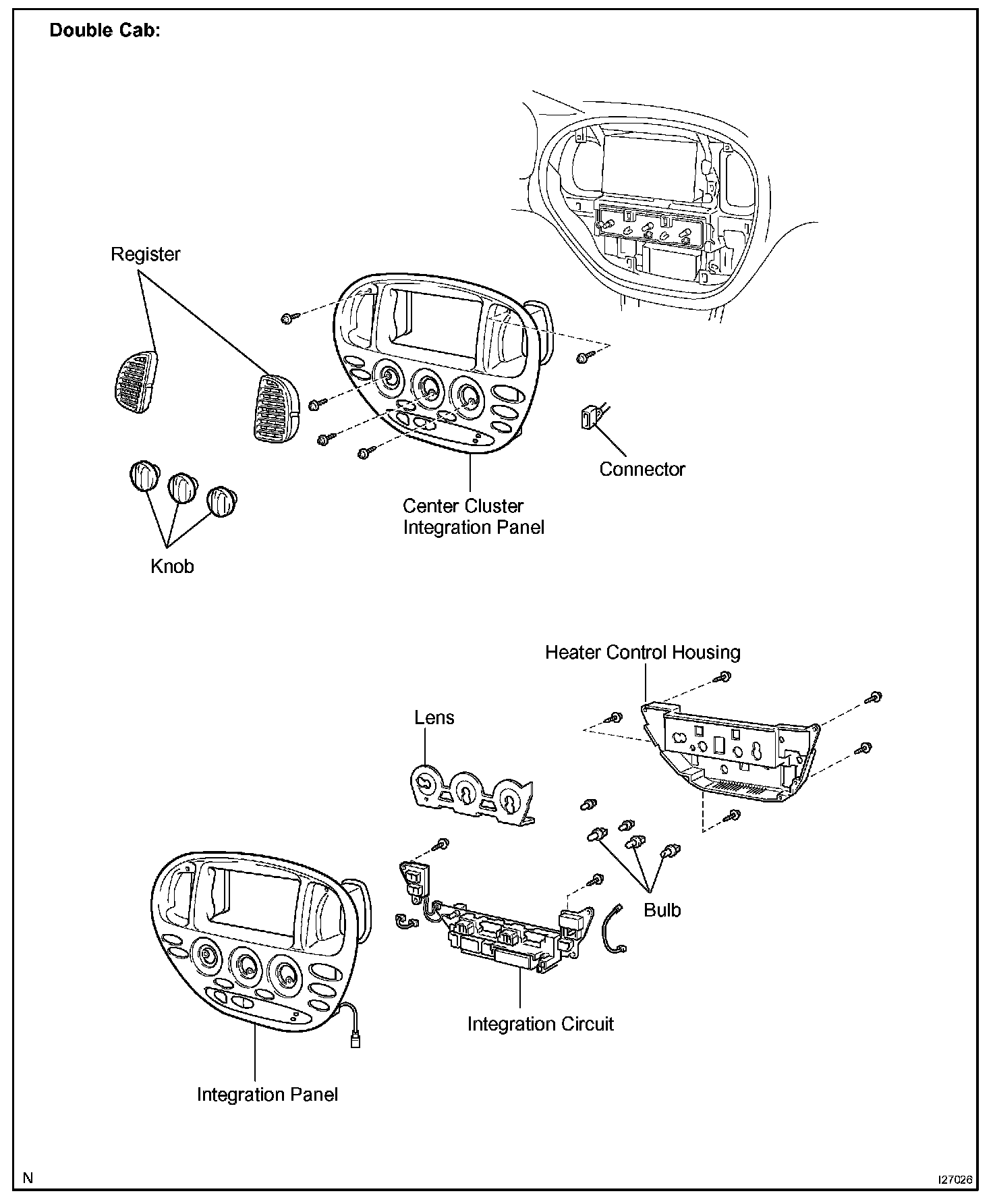 Double Cab:

Register

Connector

Center Cluster Integration Panel

Knob

Heater Control Housing

Lens

Bulb

Integration Circuit

Integration Panel

N

I27026