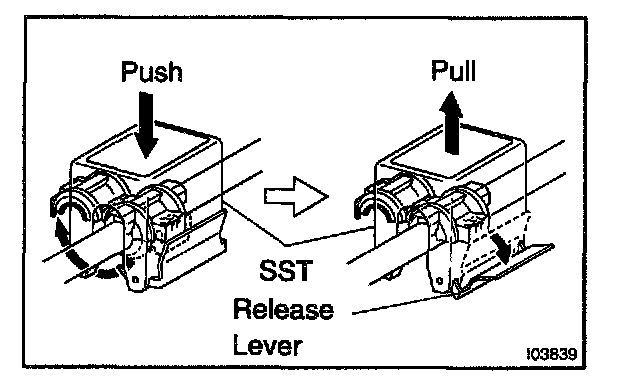 Push

Pull

SST

Release Lever

I03839