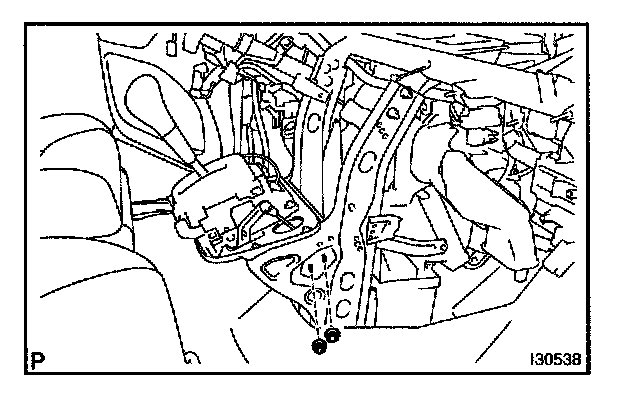 P

I30538