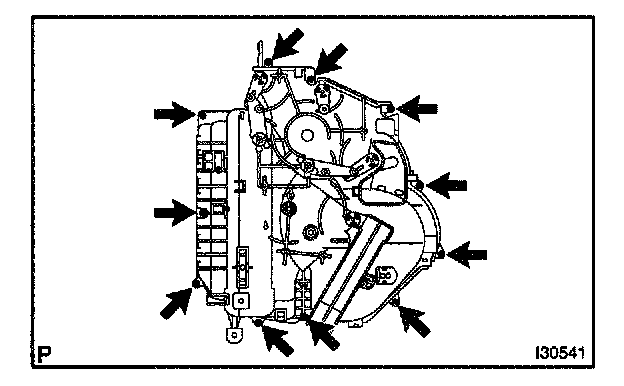 P

I30541