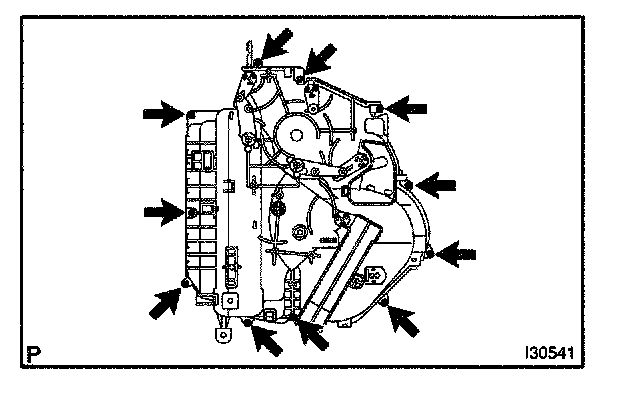 P

I30541