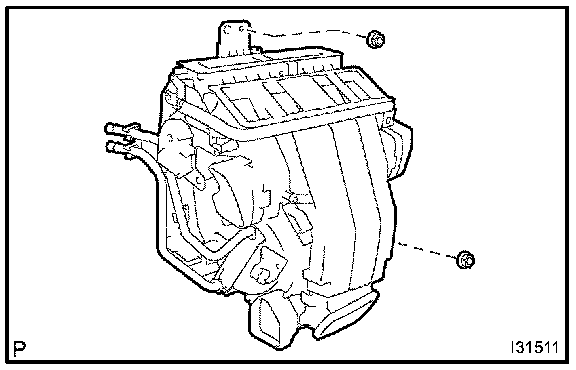 P

I31511