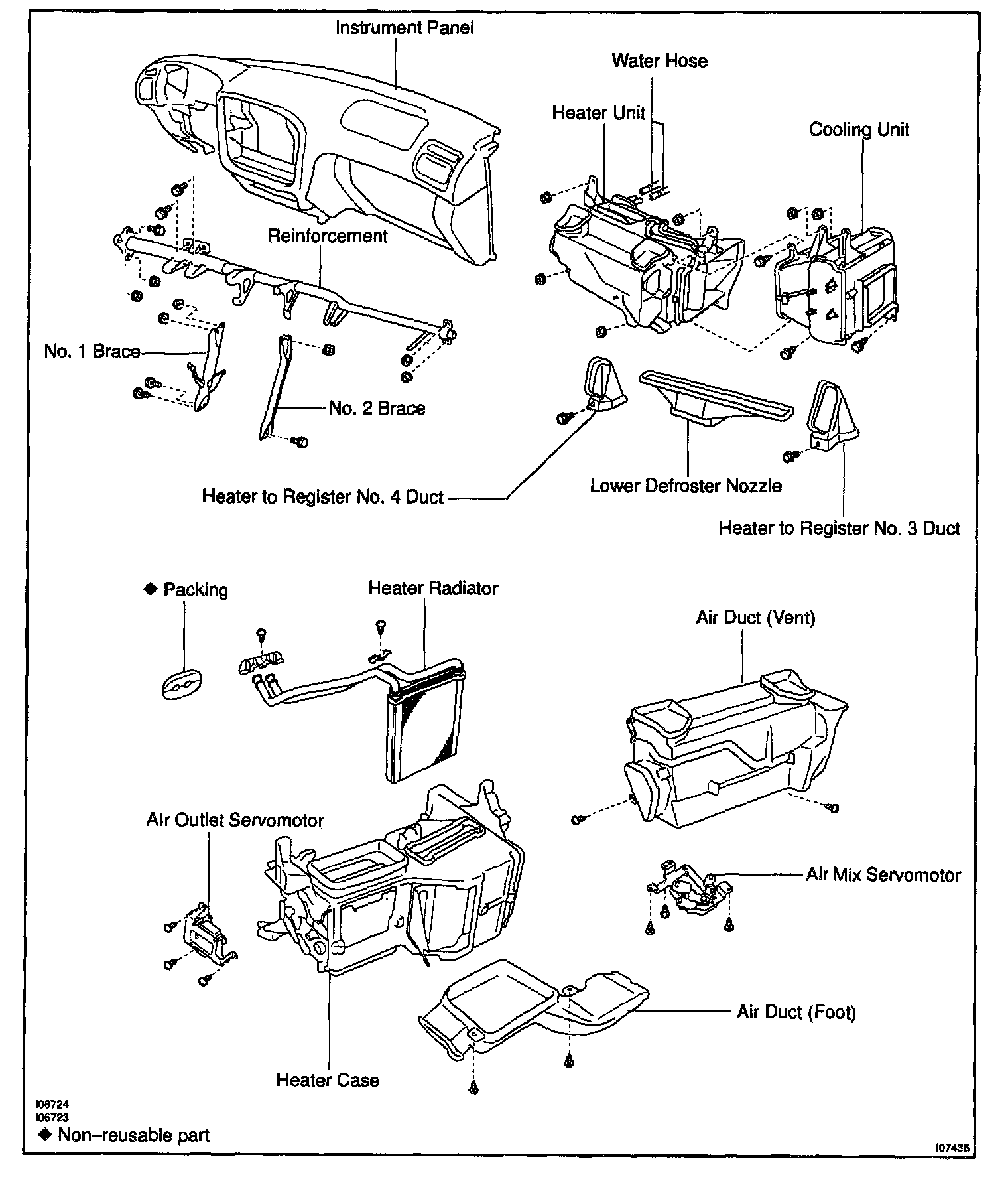 Instrument Panel

Water Hose

Heater Unit

Cooling Unit

Reinforcement

No. 1 Brace

No. 2 Brace

Heater to Register No. 4 Duct

Lower Defroster Nozzle

Heater to Register No. 3 Duct

◆ Packing

Heater Radiator

Air Duct (Vent)

Air Outlet Servomotor

Air Mix Servomotor

Air Duct (Foot)

Heater Case

I06724
I06723
◆ Non–reusable part

I07436