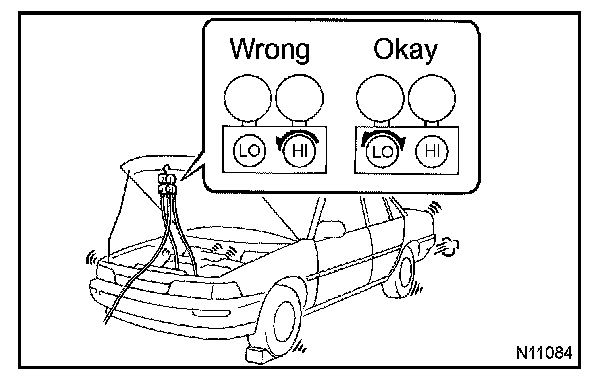 Wrong

LO HI

Okay

LO HI

N11084