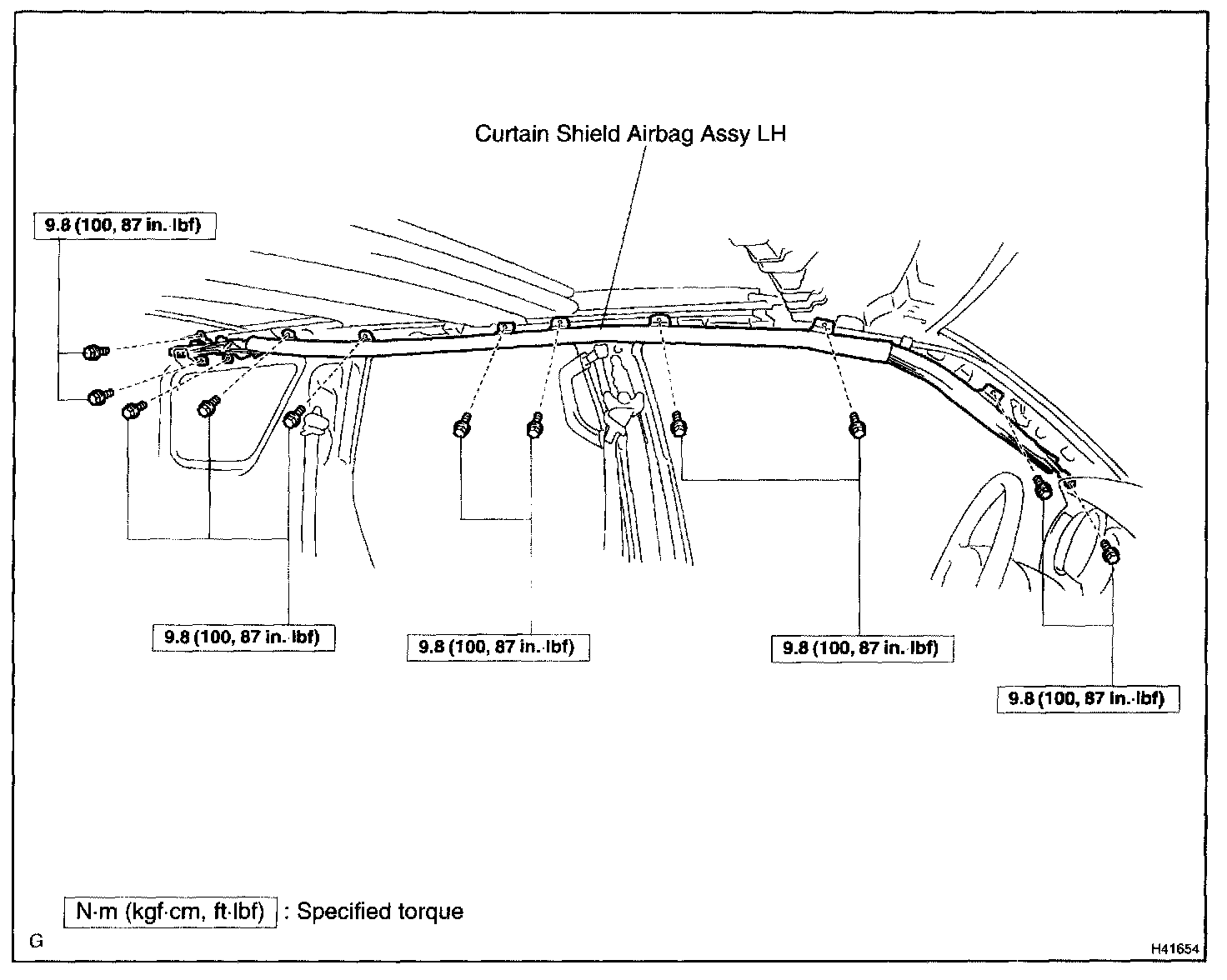 Curtain Shield Airbag Assy LH

9.8 (100, 87 in.·lbf)

9.8 (100, 87 in.·lbf)

9.8 (100, 87 in.·lbf)

9.8 (100, 87 in.·lbf)

9.8 (100, 87 in.·lbf)

N·m (kgf·cm, ft·lbf) : Specified torque

G

H41654