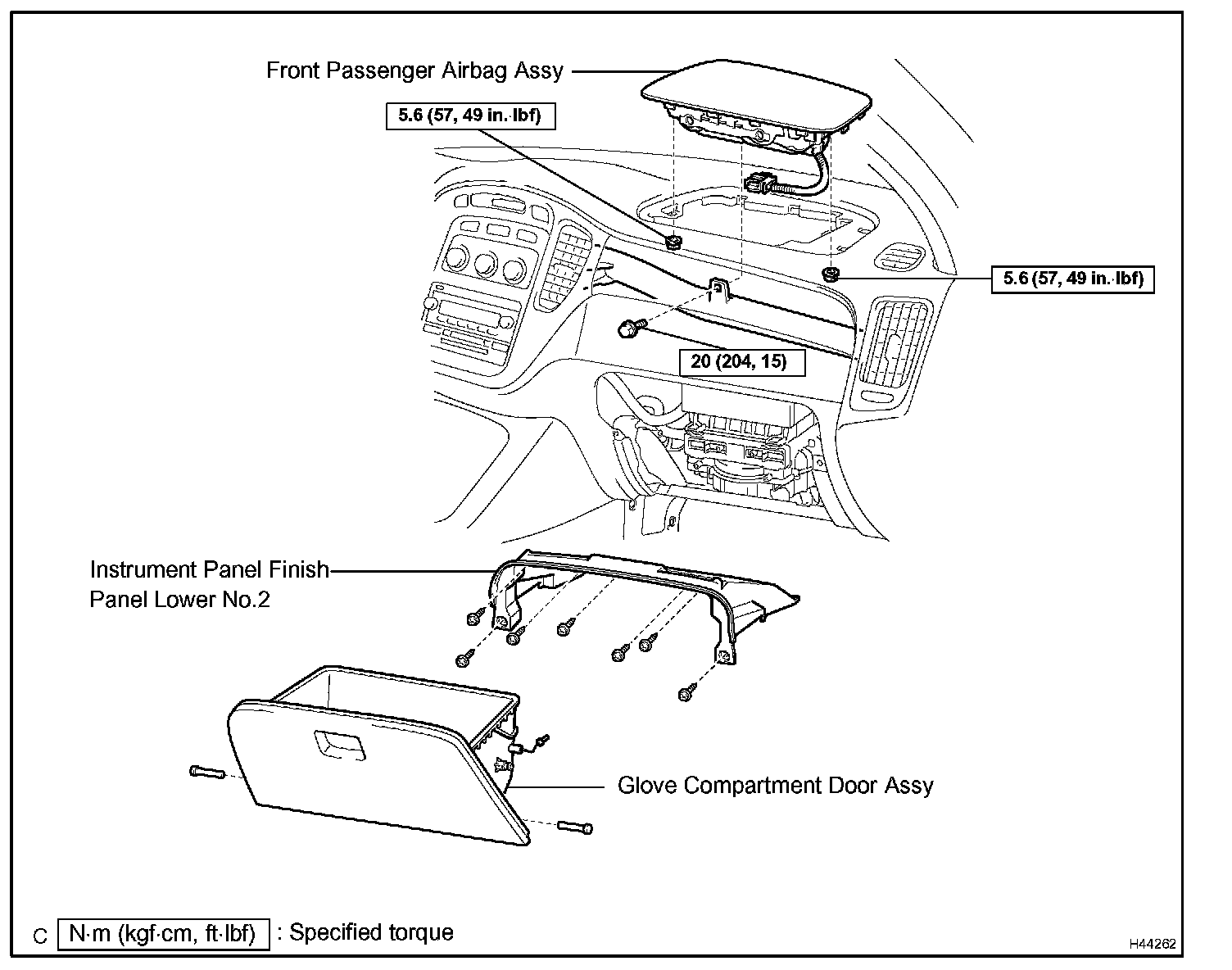 Front Passenger Airbag Assy

5.6 (57, 49 in.·lbf)

5.6 (57, 49 in.·lbf)

20 (204, 15)

Instrument Panel Finish Panel Lower No.2

Glove Compartment Door Assy

C N·m (kgf·cm, ft·lbf) : Specified torque

H44262