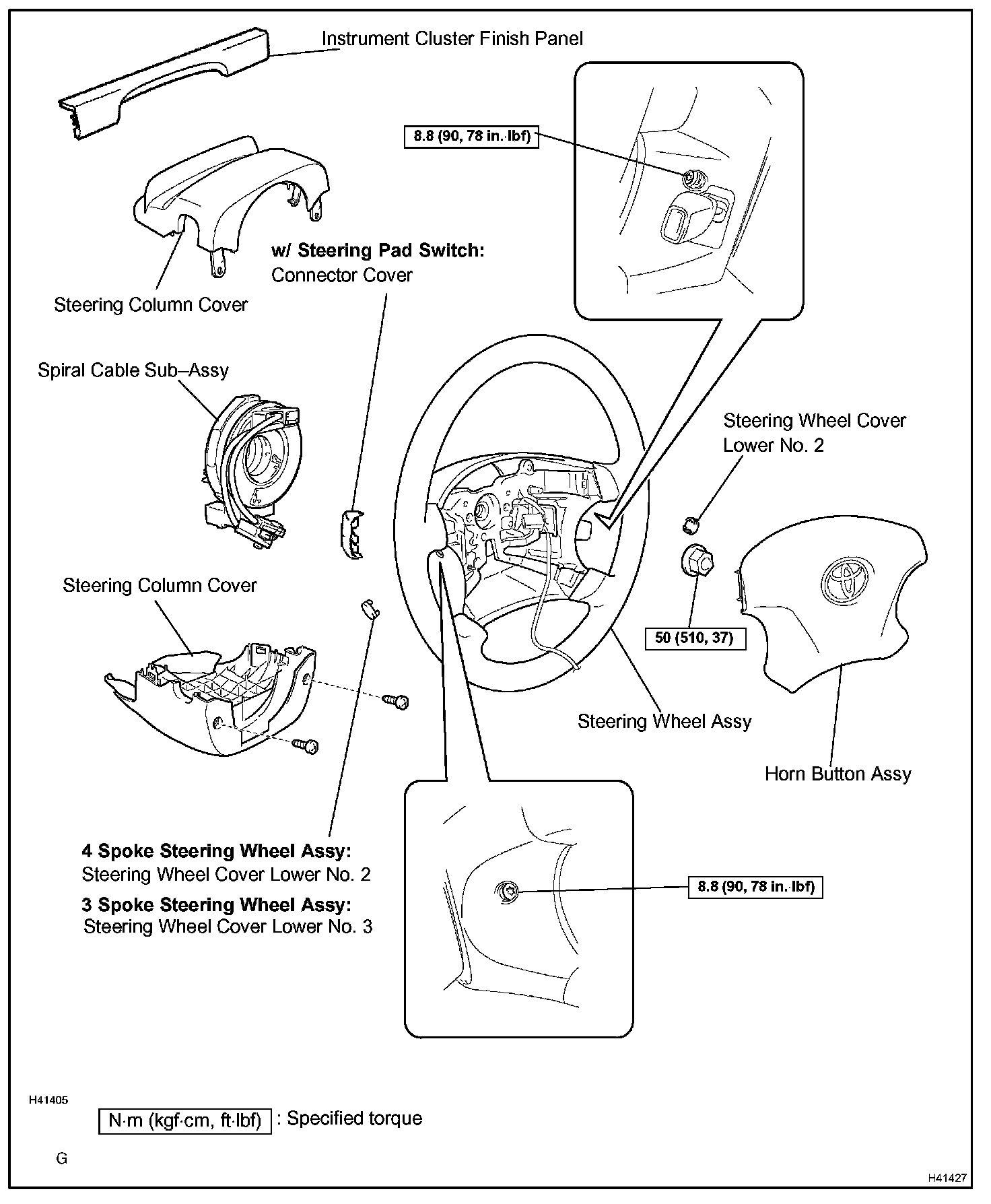 Instrument Cluster Finish Panel

8.8 (90, 78 in.·lbf)

Steering Column Cover

w/ Steering Pad Switch:
Connector Cover

Spiral Cable Sub–Assy

Steering Wheel Cover Lower No. 2

Steering Column Cover

50 (510, 37)

Steering Wheel Assy

Horn Button Assy

4 Spoke Steering Wheel Assy:
Steering Wheel Cover Lower No. 2

3 Spoke Steering Wheel Assy:
Steering Wheel Cover Lower No. 3

8.8 (90, 78 in.·lbf)

H41405

N·m (kgf·cm, ft·lbf) : Specified torque

G

H41427