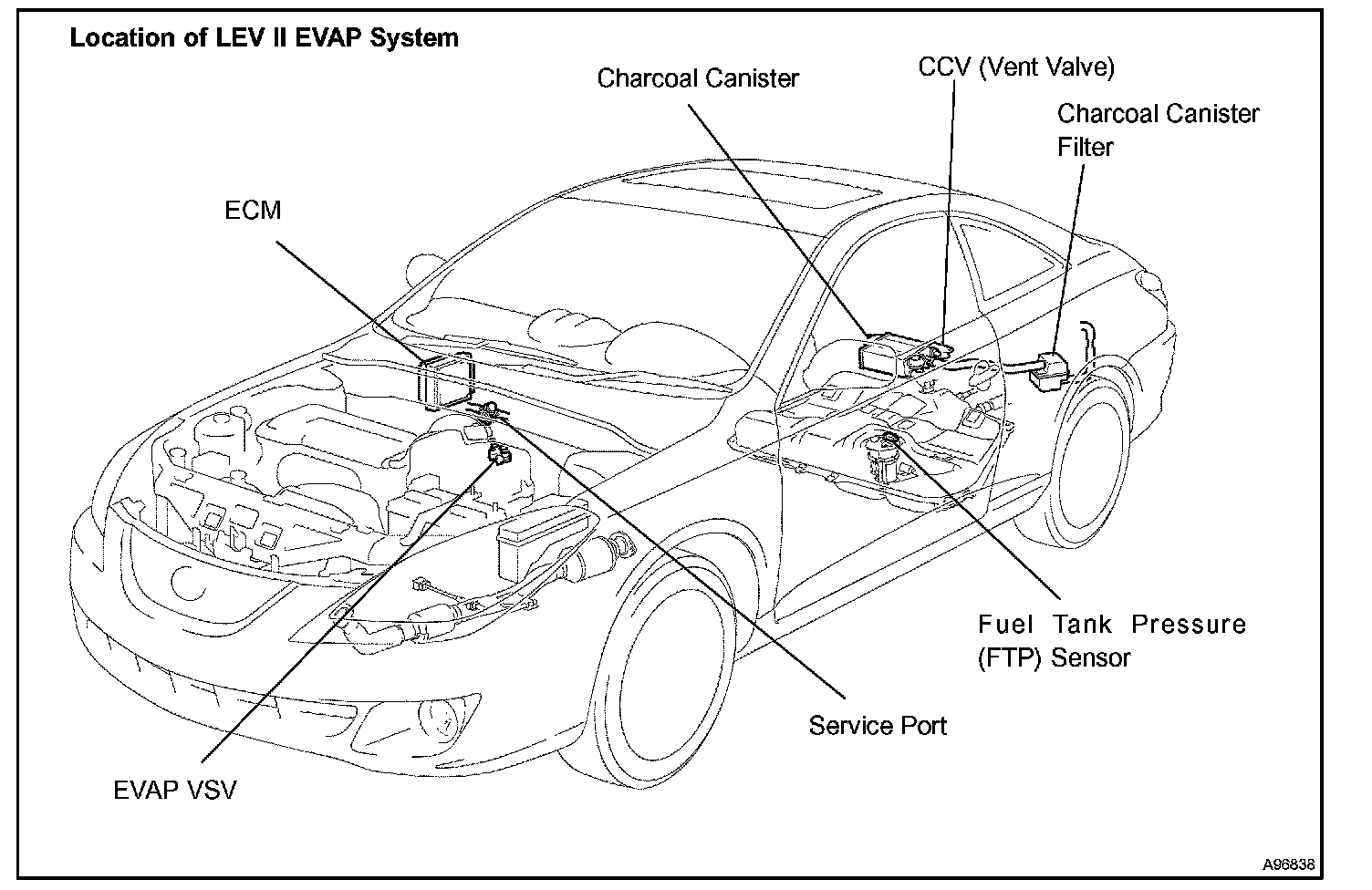 Location of LEV II EVAP System

Charcoal Canister

CCV (Vent Valve)

Charcoal Canister Filter

ECM

Fuel Tank Pressure (FTP) Sensor

Service Port

EVAP VSV

A96838