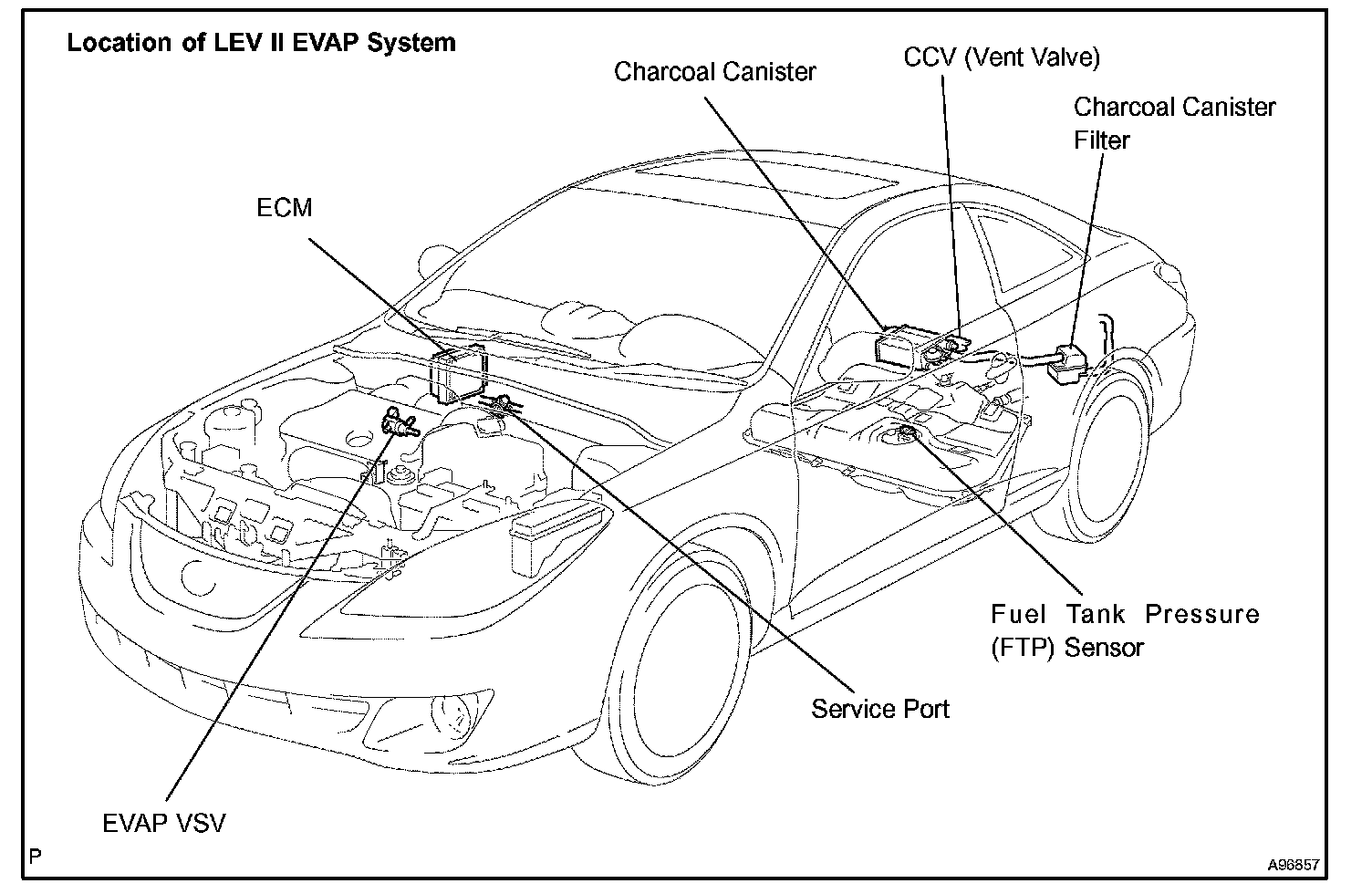 Location of LEV II EVAP System

Charcoal Canister

CCV (Vent Valve)

Charcoal Canister Filter

ECM

Fuel Tank Pressure (FTP) Sensor

Service Port

EVAP VSV

P

A96857