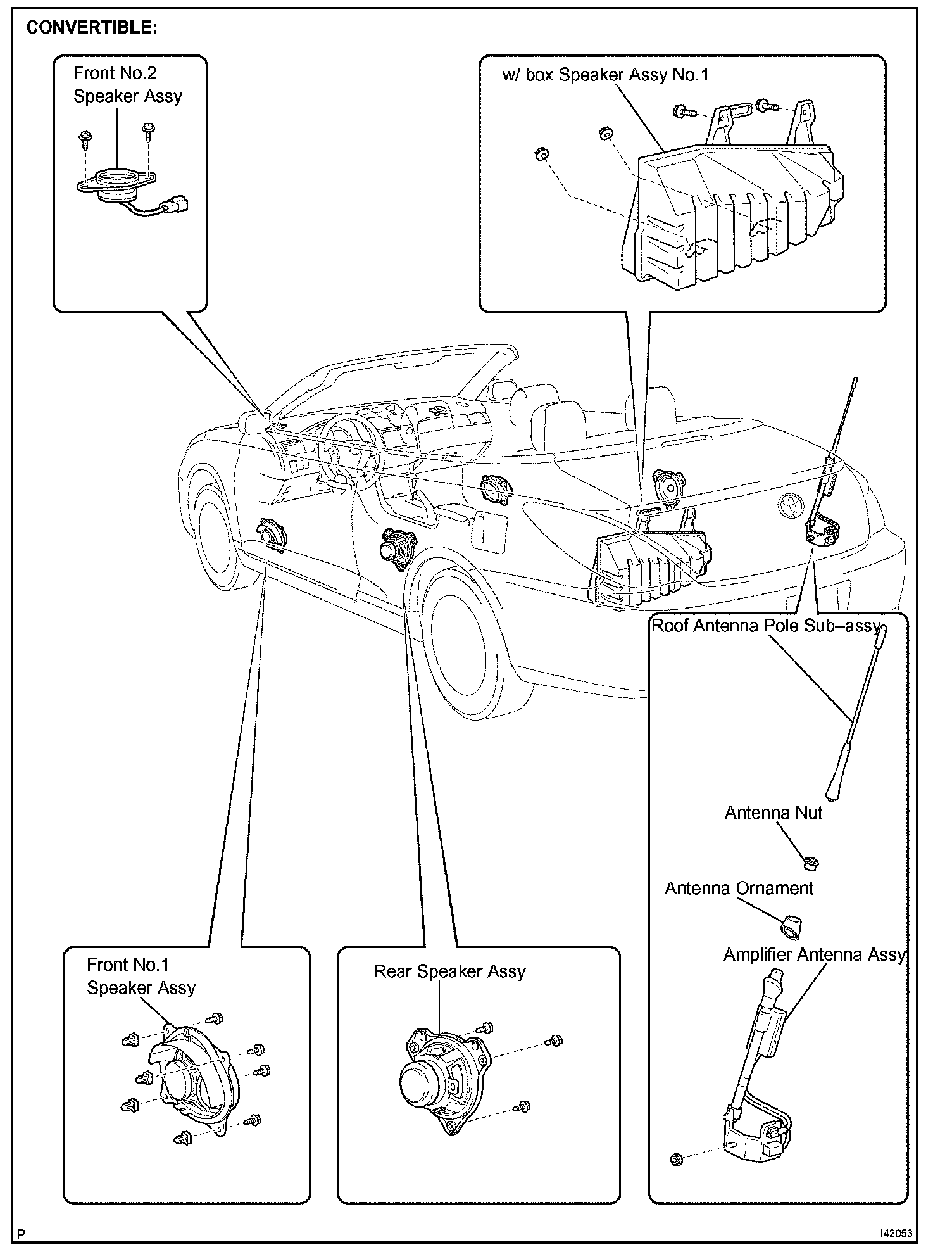 CONVERTIBLE:

Front No.2 Speaker Assy

w/ box Speaker Assy No.1

Roof Antenna Pole Sub–assy

Antenna Nut

Antenna Ornament

Amplifier Antenna Assy

Front No.1 Speaker Assy

Rear Speaker Assy

P

I42053