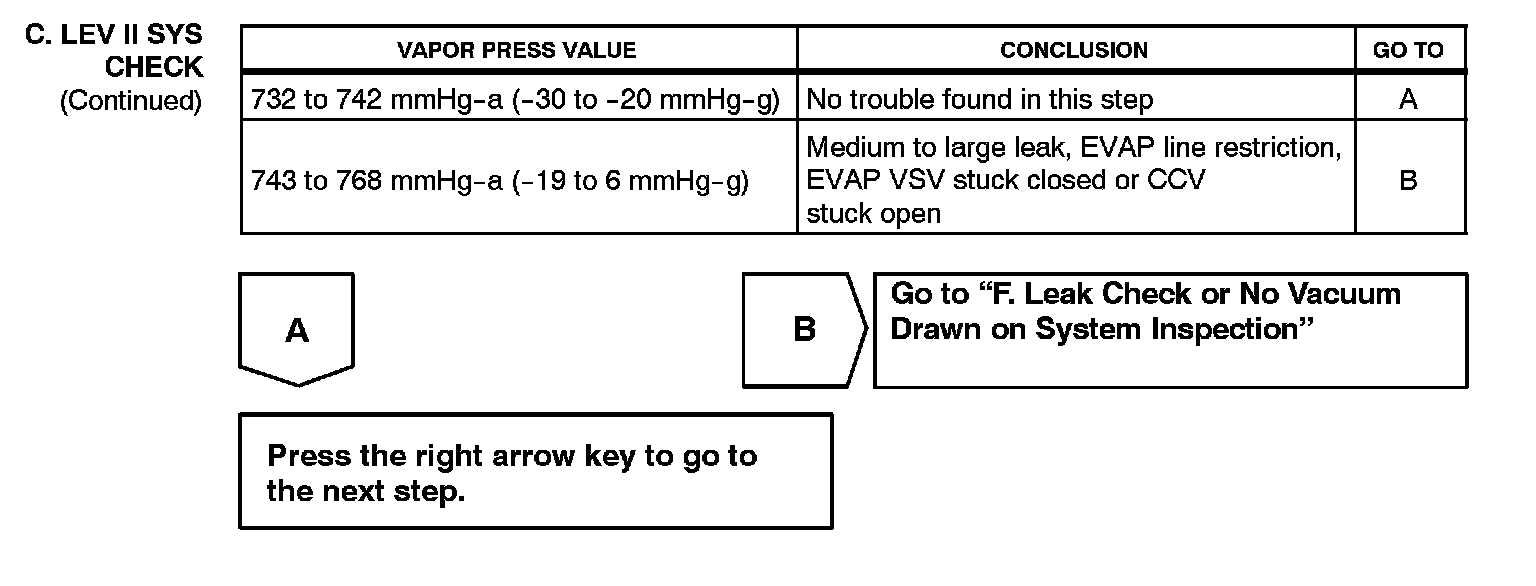 C. LEV II SYS CHECK
(Continued)

| VAPOR PRESS VALUE | CONCLUSION | GO TO |
|---|---|---|
| 732 to 742 mmHg-a (-30 to -20 mmHg-g) | No trouble found in this step | A |
| 743 to 768 mmHg-a (-19 to 6 mmHg-g) | Medium to large leak, EVAP line restriction, EVAP VSV stuck closed or CCV stuck open | B |

A

B

Go to “F. Leak Check or No Vacuum Drawn on System Inspection”

Press the right arrow key to go to the next step.