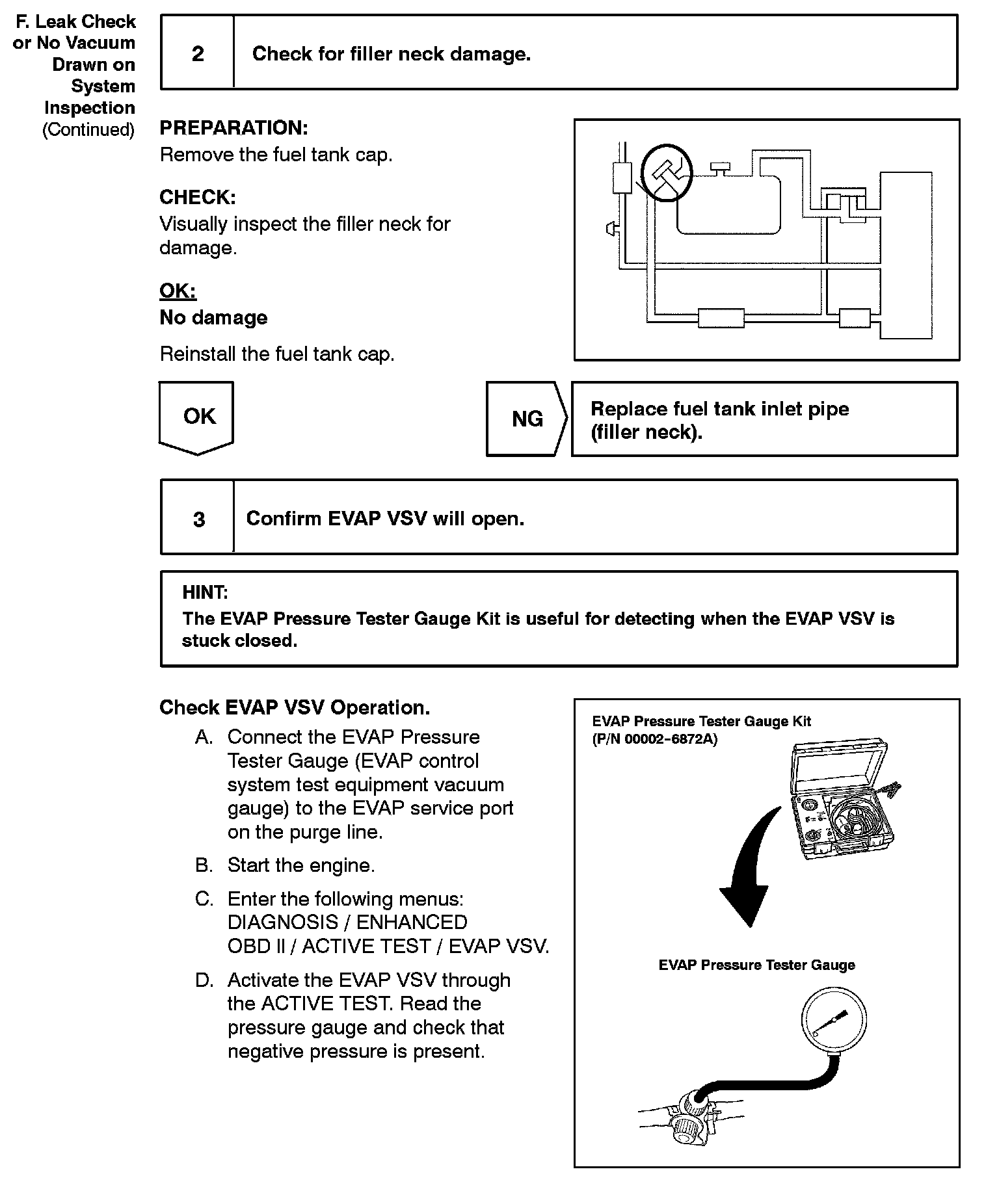 F. Leak Check or No Vacuum Drawn on System Inspection (Continued)

| 2 | Check for filler neck damage. |
|---|---|

PREPARATION:
Remove the fuel tank cap.

CHECK:
Visually inspect the filler neck for damage.

OK:
No damage

Reinstall the fuel tank cap.

OK

NG

Replace fuel tank inlet pipe (filler neck).

| 3 | Confirm EVAP VSV will open. |
|---|---|

HINT:
The EVAP Pressure Tester Gauge Kit is useful for detecting when the EVAP VSV is stuck closed.

Check EVAP VSV Operation.

A. Connect the EVAP Pressure Tester Gauge (EVAP control system test equipment vacuum gauge) to the EVAP service port on the purge line.

B. Start the engine.

C. Enter the following menus: DIAGNOSIS / ENHANCED OBD II / ACTIVE TEST / EVAP VSV.

D. Activate the EVAP VSV through the ACTIVE TEST. Read the pressure gauge and check that negative pressure is present.

EVAP Pressure Tester Gauge Kit
(P/N 00002-6872A)

EVAP Pressure Tester Gauge