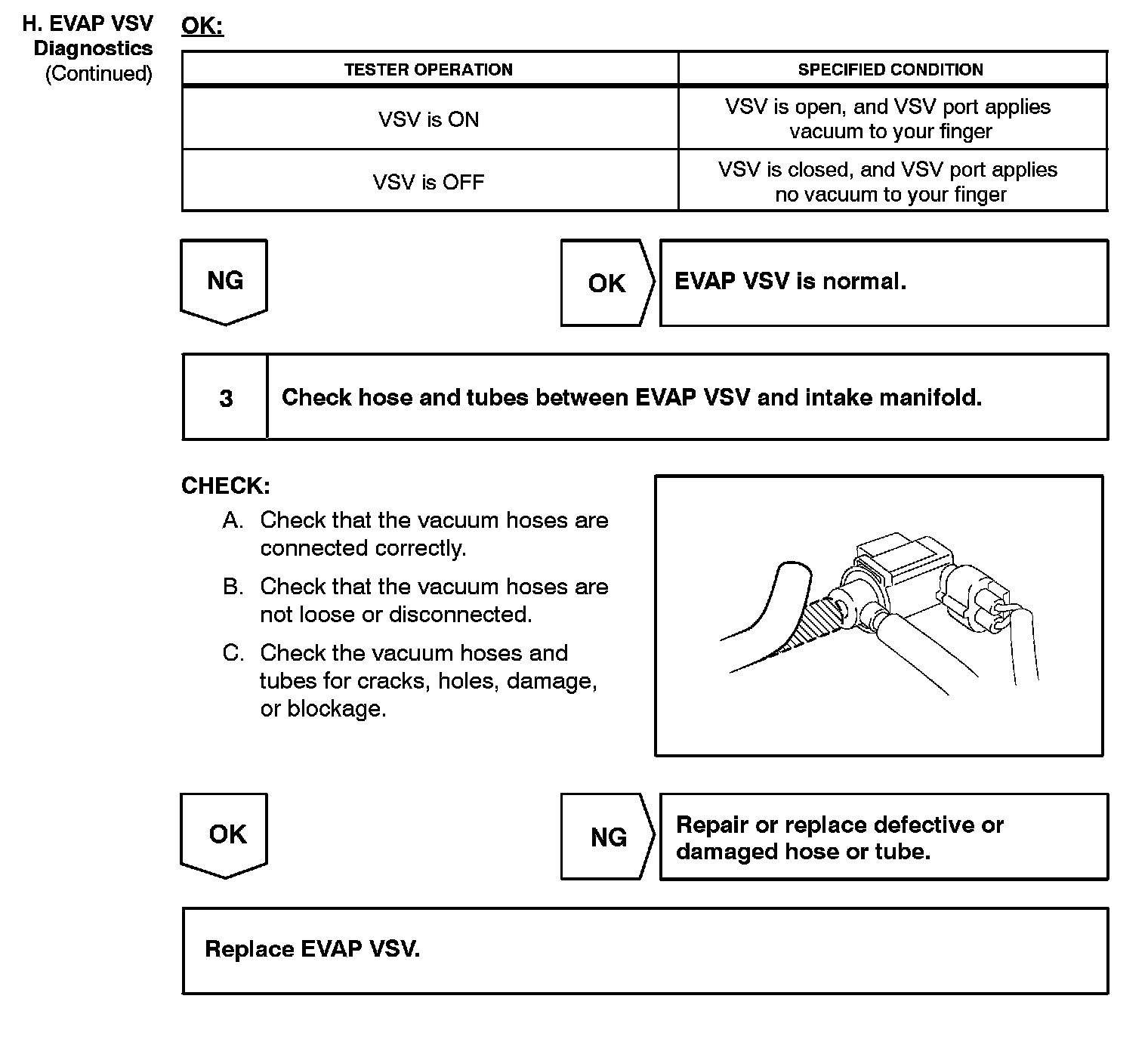 H. EVAP VSV Diagnostics (Continued)

OK:

| TESTER OPERATION | SPECIFIED CONDITION |
|---|---|
| VSV is ON | VSV is open, and VSV port applies vacuum to your finger |
| VSV is OFF | VSV is closed, and VSV port applies no vacuum to your finger |

NG

OK

EVAP VSV is normal.

3

Check hose and tubes between EVAP VSV and intake manifold.

CHECK:

A. Check that the vacuum hoses are connected correctly.

B. Check that the vacuum hoses are not loose or disconnected.

C. Check the vacuum hoses and tubes for cracks, holes, damage, or blockage.

OK

NG

Repair or replace defective or damaged hose or tube.

Replace EVAP VSV.