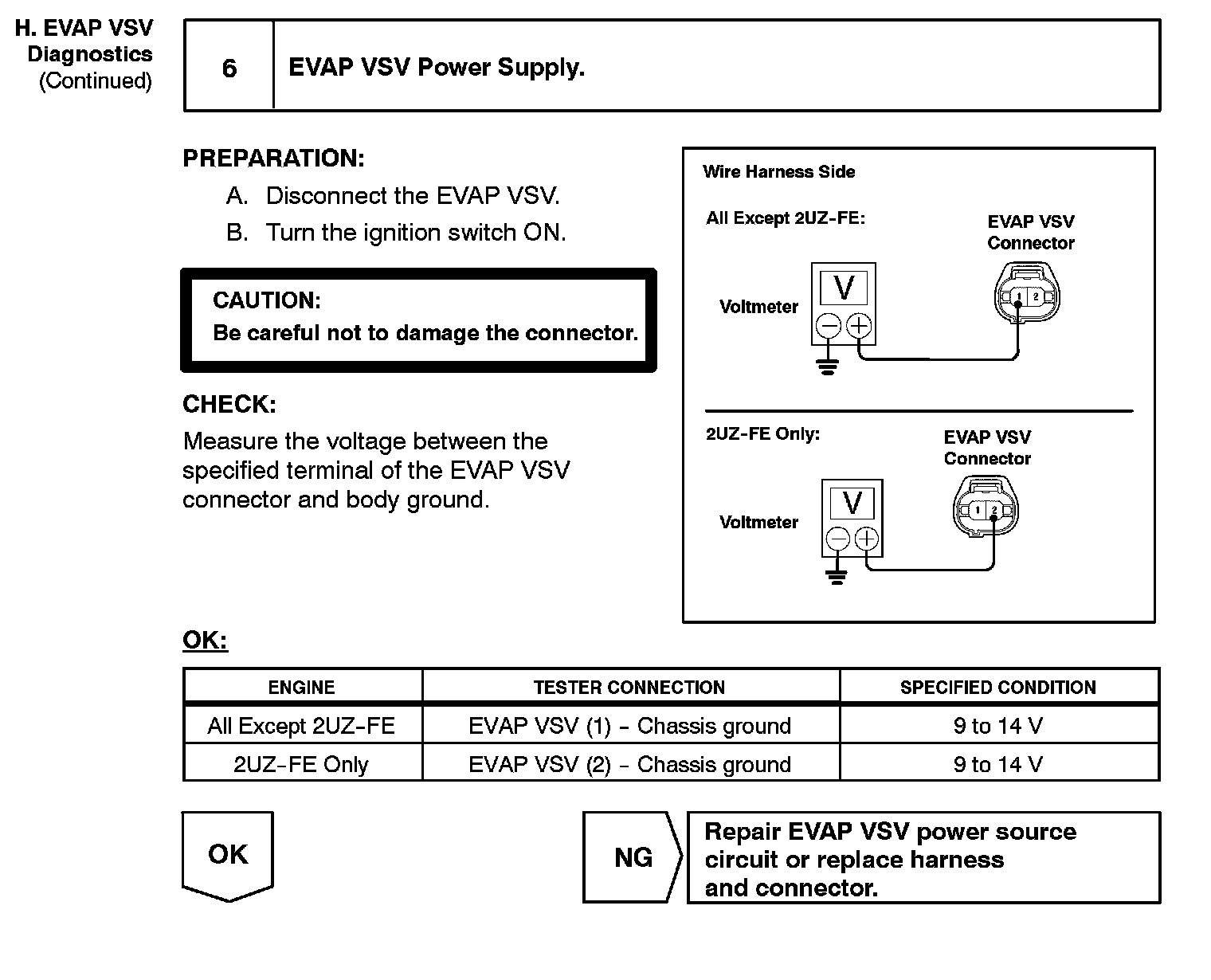 H. EVAP VSV Diagnostics (Continued)

6 EVAP VSV Power Supply.

PREPARATION:
A. Disconnect the EVAP VSV.
B. Turn the ignition switch ON.

CAUTION:
Be careful not to damage the connector.

CHECK:
Measure the voltage between the specified terminal of the EVAP VSV connector and body ground.

Wire Harness Side
All Except 2UZ-FE:
EVAP VSV Connector
Voltmeter
V
1 2

2UZ-FE Only:
EVAP VSV Connector
Voltmeter
V
1 2

OK:

| ENGINE | TESTER CONNECTION | SPECIFIED CONDITION |
|---|---|---|
| All Except 2UZ-FE | EVAP VSV (1) - Chassis ground | 9 to 14 V |
| 2UZ-FE Only | EVAP VSV (2) - Chassis ground | 9 to 14 V |

OK

NG

Repair EVAP VSV power source circuit or replace harness and connector.