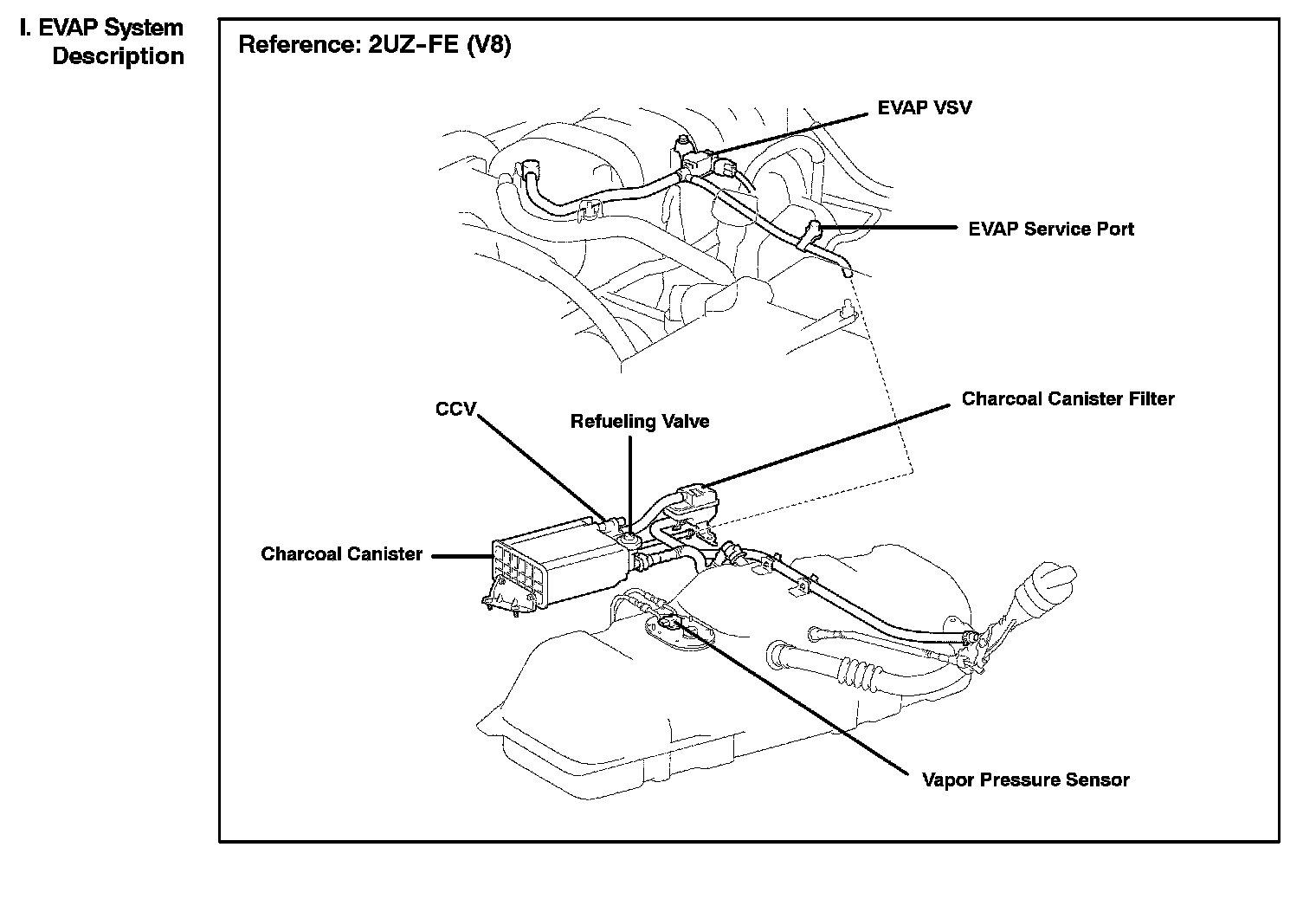 I. EVAP System Description

Reference: 2UZ-FE (V8)

EVAP VSV

EVAP Service Port

Charcoal Canister Filter

CCV

Refueling Valve

Charcoal Canister

Vapor Pressure Sensor