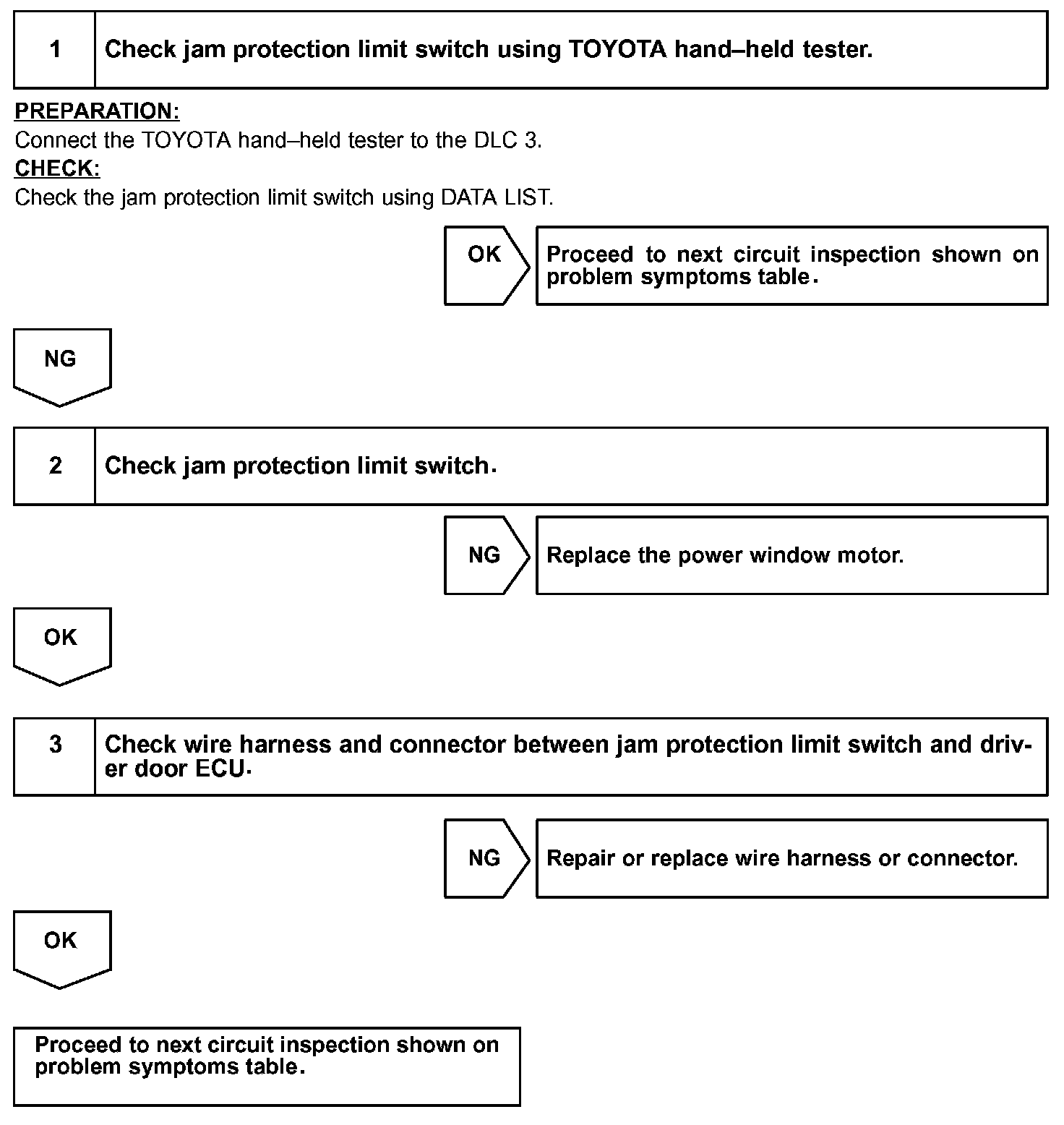 1 Check jam protection limit switch using TOYOTA hand–held tester.

PREPARATION:
Connect the TOYOTA hand–held tester to the DLC 3.
CHECK:
Check the jam protection limit switch using DATA LIST.

OK Proceed to next circuit inspection shown on problem symptoms table.

NG

2 Check jam protection limit switch.

NG Replace the power window motor.

OK

3 Check wire harness and connector between jam protection limit switch and driver door ECU.

NG Repair or replace wire harness or connector.

OK

Proceed to next circuit inspection shown on problem symptoms table.