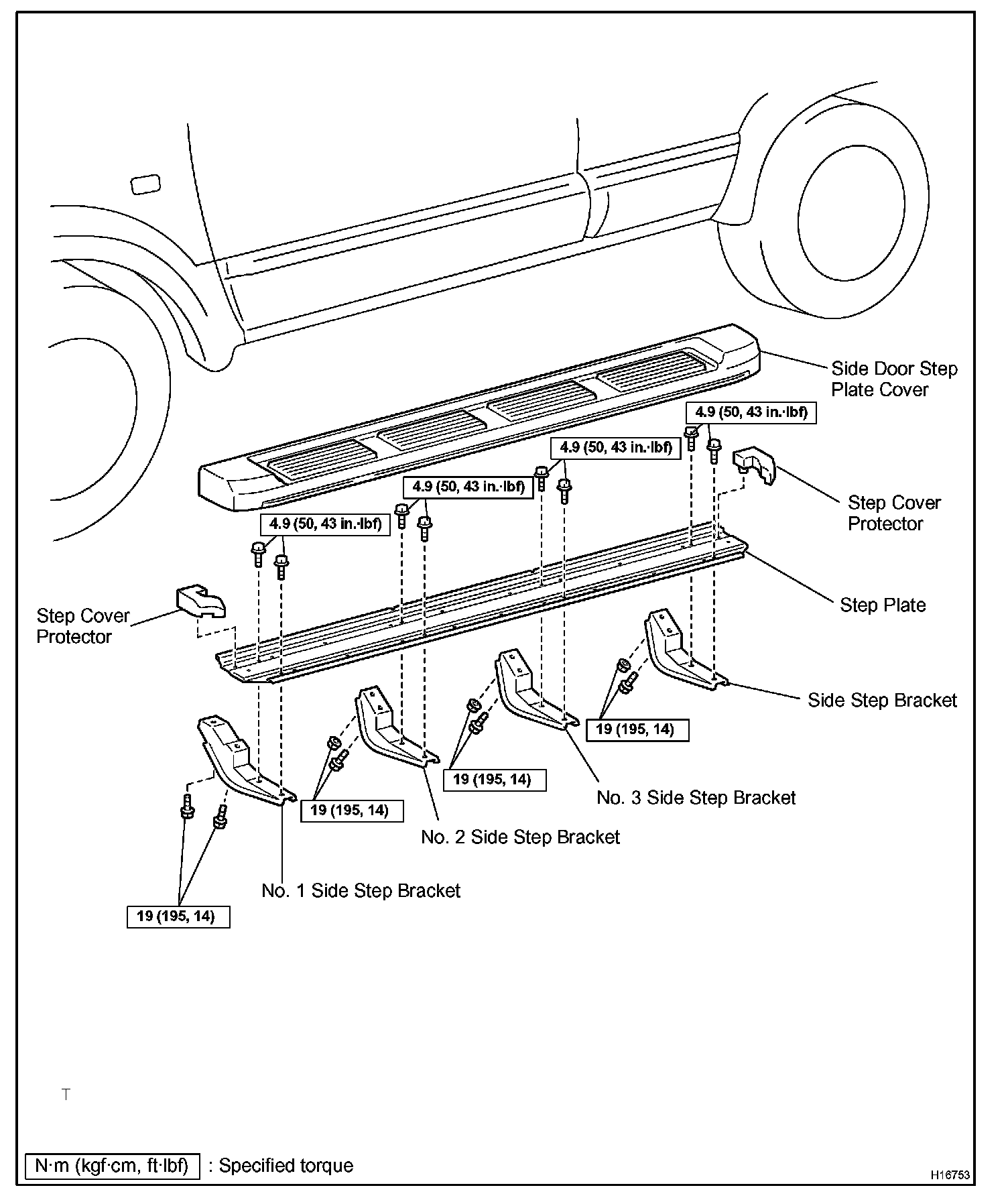 Side Door Step Plate Cover

4.9 (50, 43 in.·lbf)

4.9 (50, 43 in.·lbf)

4.9 (50, 43 in.·lbf)

4.9 (50, 43 in.·lbf)

Step Cover Protector

Step Cover Protector

Step Plate

Side Step Bracket

19 (195, 14)

19 (195, 14)

No. 3 Side Step Bracket

19 (195, 14)

No. 2 Side Step Bracket

No. 1 Side Step Bracket

19 (195, 14)

T

N·m (kgf·cm, ft·lbf) : Specified torque

H16753