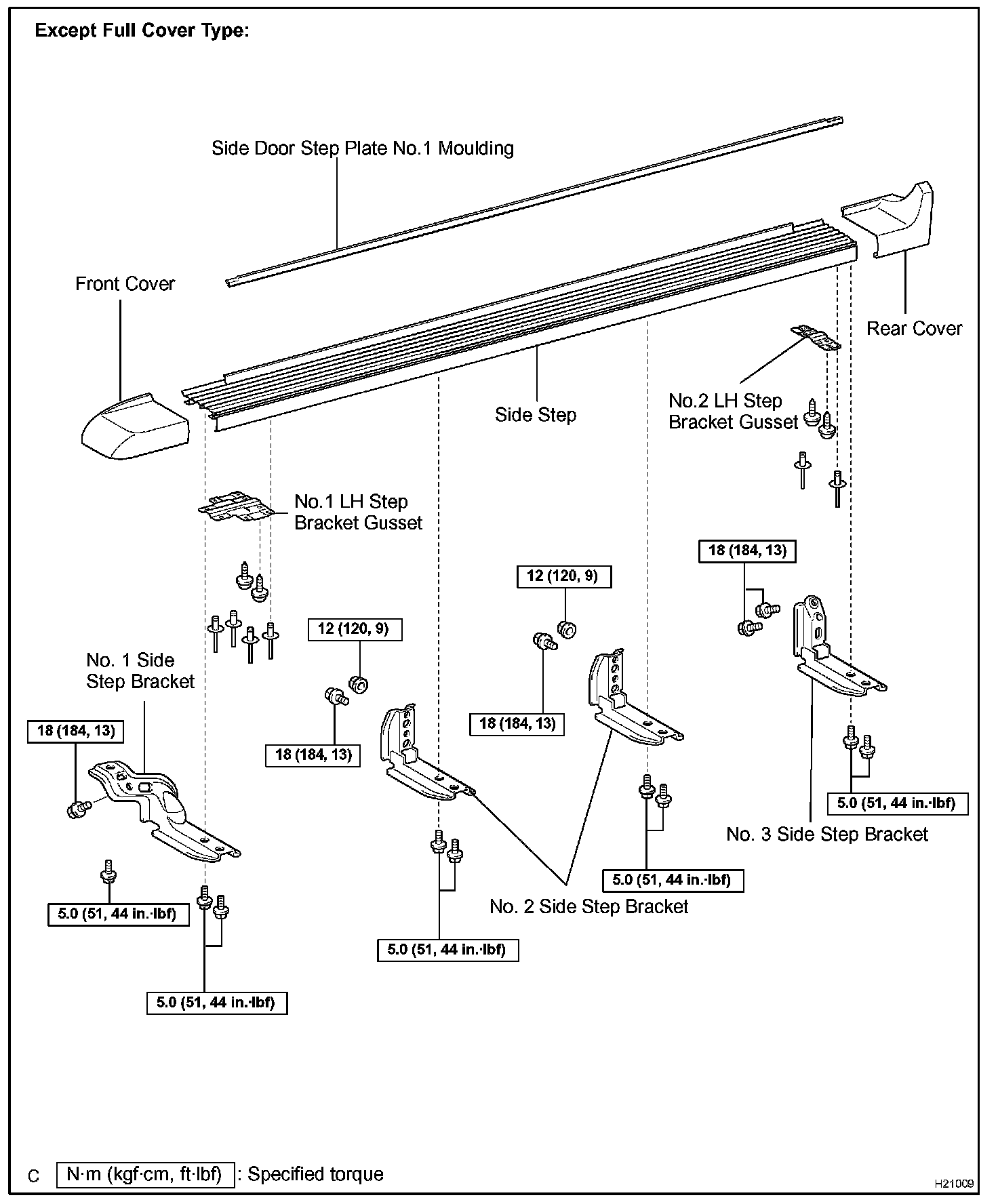 Except Full Cover Type:

Side Door Step Plate No.1 Moulding

Front Cover

Rear Cover

Side Step

No.2 LH Step Bracket Gusset

No.1 LH Step Bracket Gusset

18 (184, 13)

12 (120, 9)

12 (120, 9)

No. 1 Side Step Bracket

18 (184, 13)

18 (184, 13)

18 (184, 13)

5.0 (51, 44 in.·lbf)

No. 3 Side Step Bracket

5.0 (51, 44 in.·lbf)

No. 2 Side Step Bracket

5.0 (51, 44 in.·lbf)

5.0 (51, 44 in.·lbf)

5.0 (51, 44 in.·lbf)

C N·m (kgf·cm, ft·lbf) : Specified torque

H21009