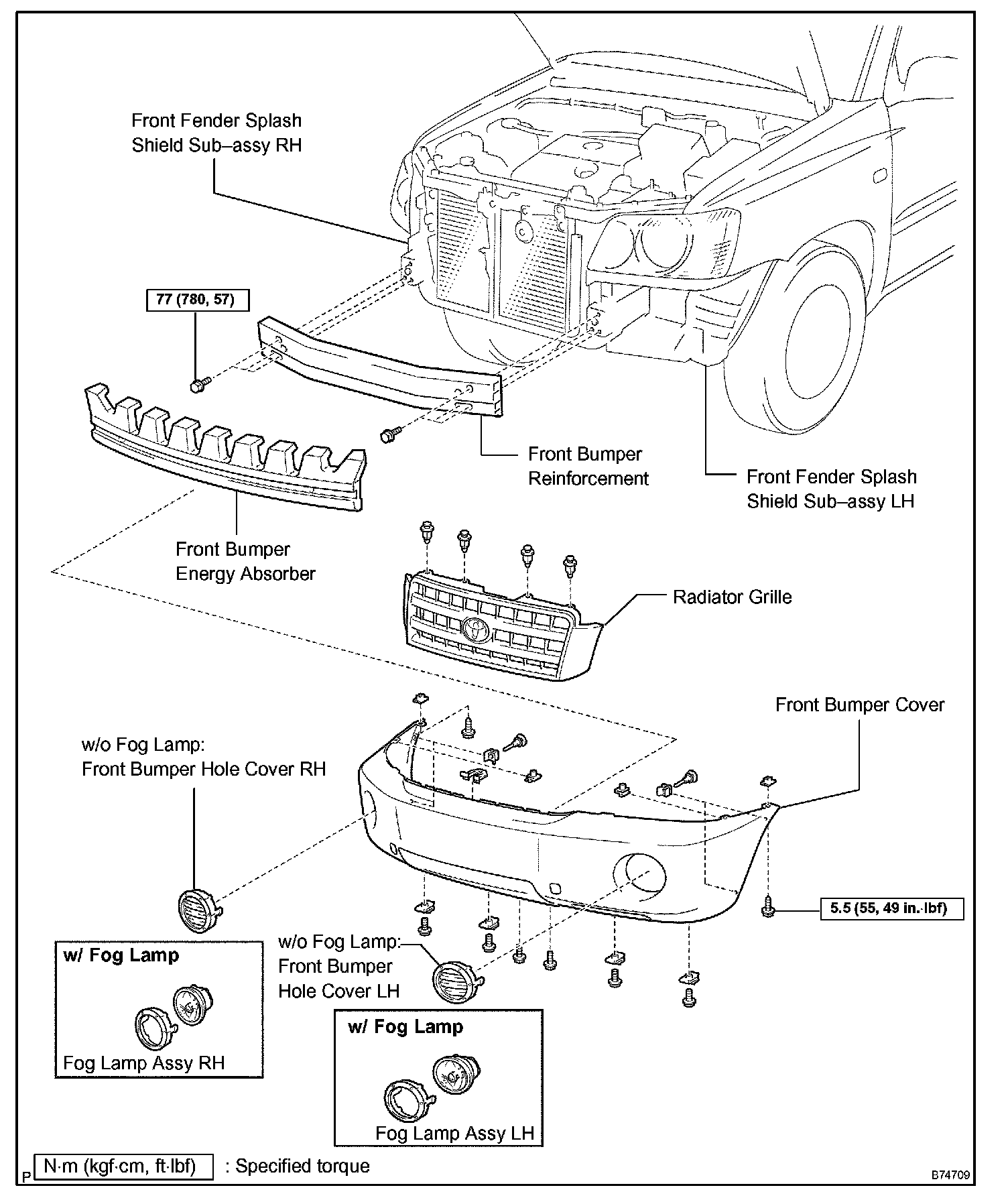 Front Fender Splash Shield Sub–assy RH

77 (780, 57)

Front Bumper Reinforcement

Front Fender Splash Shield Sub–assy LH

Front Bumper Energy Absorber

Radiator Grille

Front Bumper Cover

w/o Fog Lamp: Front Bumper Hole Cover RH

5.5 (55, 49 in.·lbf)

w/ Fog Lamp

Fog Lamp Assy RH

w/o Fog Lamp: Front Bumper Hole Cover LH

w/ Fog Lamp

Fog Lamp Assy LH

P

N·m (kgf·cm, ft·lbf) : Specified torque

B74709