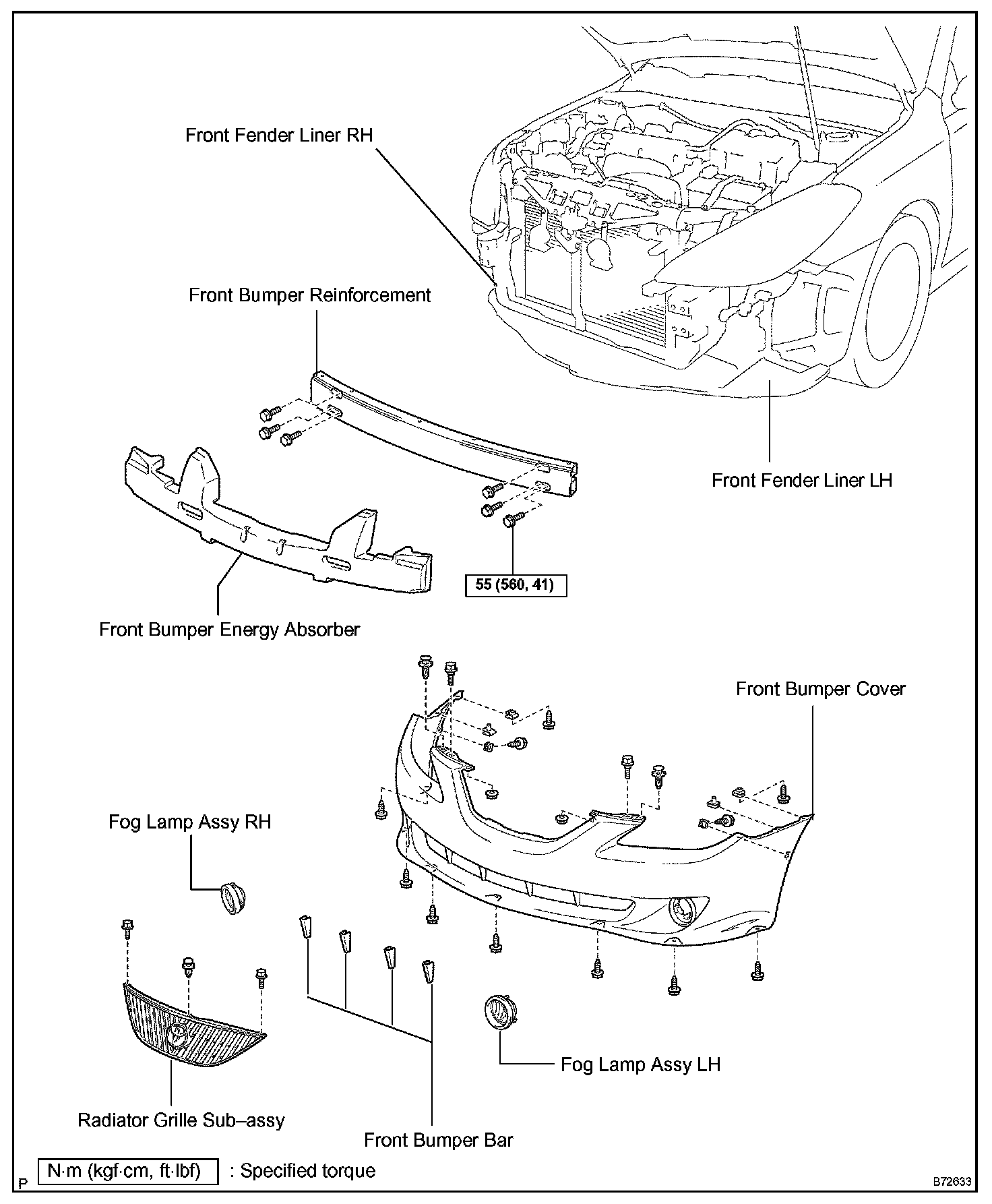 Front Fender Liner RH

Front Bumper Reinforcement

Front Fender Liner LH

55 (560, 41)

Front Bumper Energy Absorber

Front Bumper Cover

Fog Lamp Assy RH

Fog Lamp Assy LH

Radiator Grille Sub–assy

Front Bumper Bar

P

N·m (kgf·cm, ft·lbf) : Specified torque

B72633