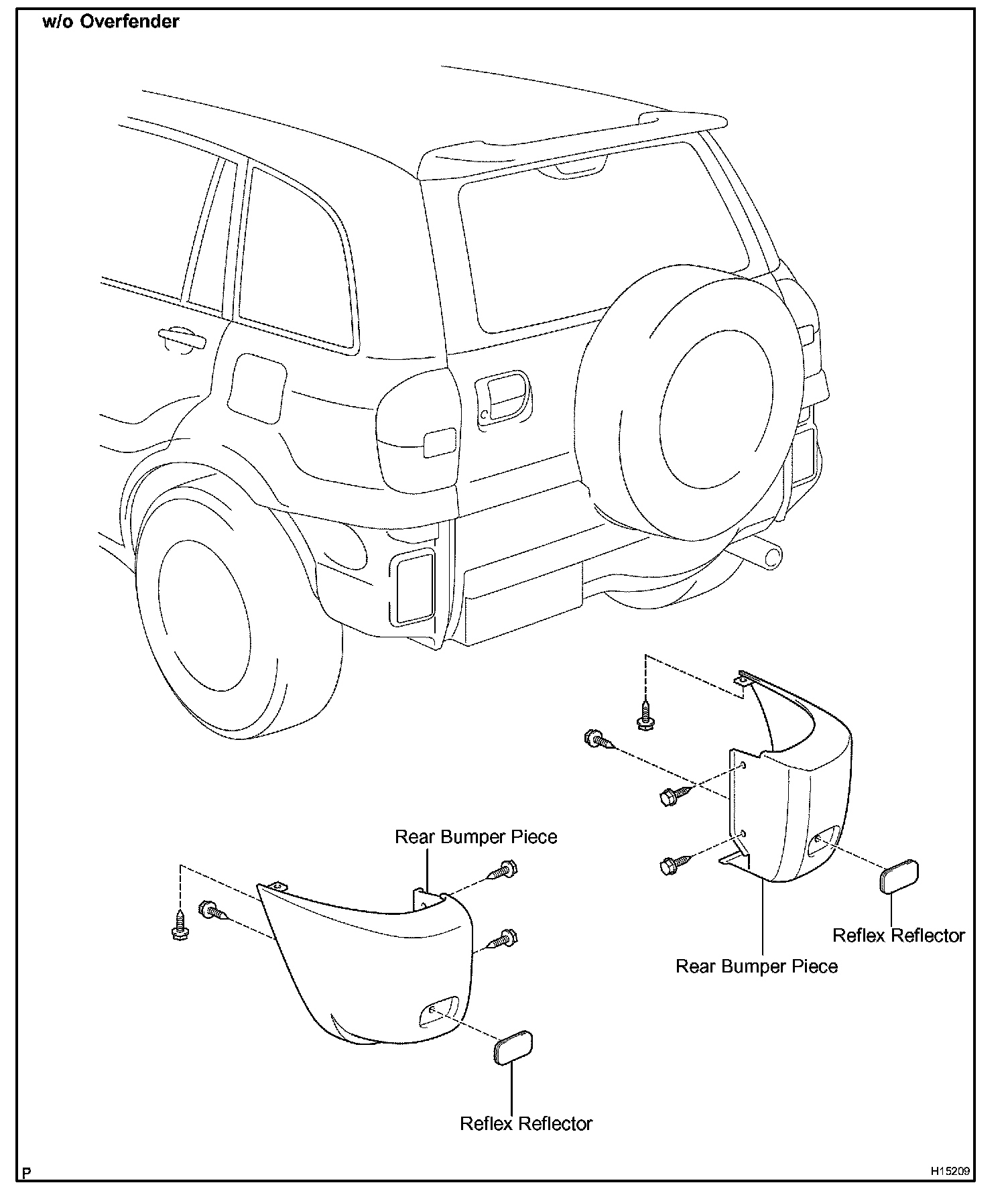 w/o Overfender

Rear Bumper Piece

Reflex Reflector

Rear Bumper Piece

Reflex Reflector

P

H15209