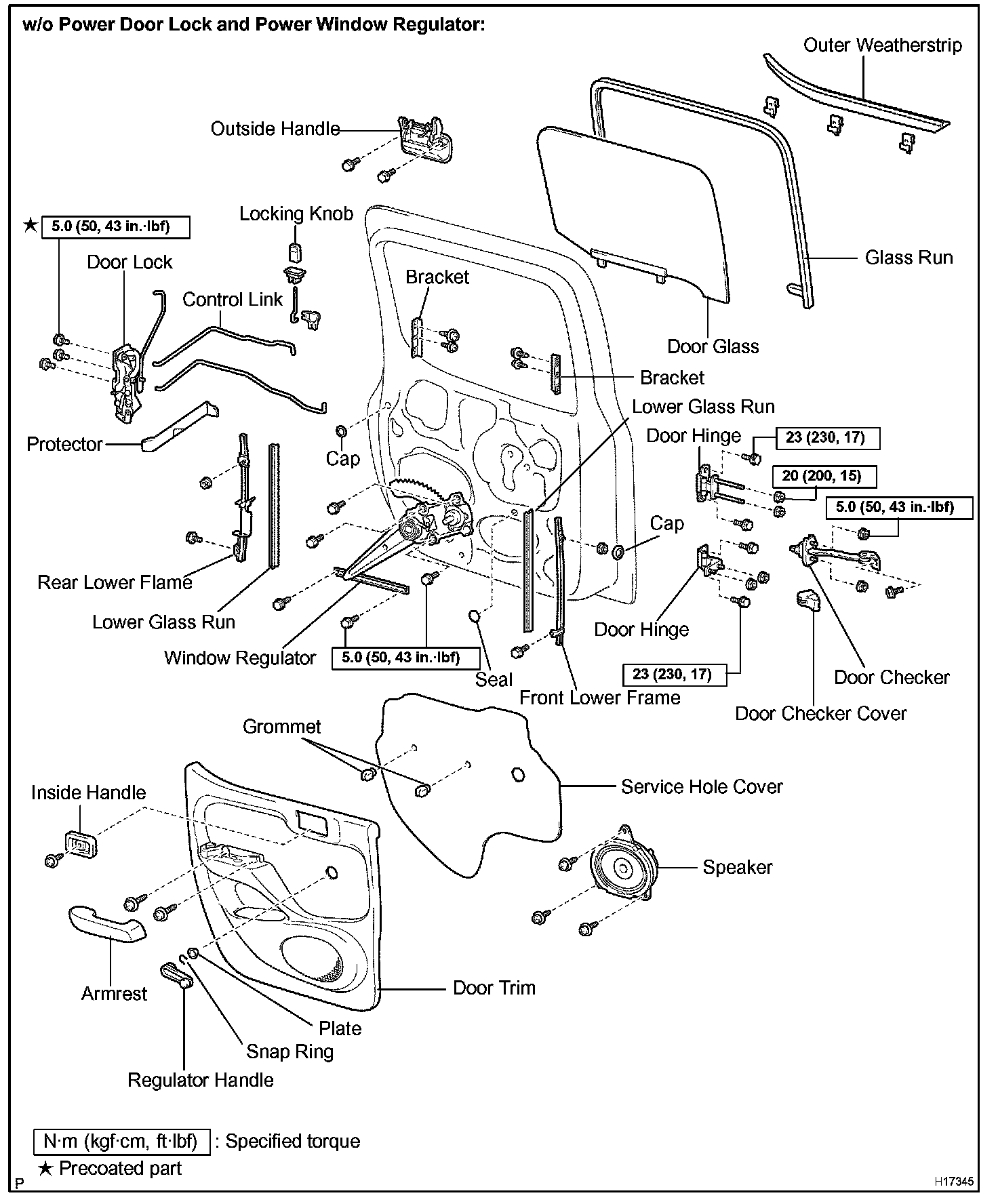 w/o Power Door Lock and Power Window Regulator:

Outer Weatherstrip

Outside Handle

Locking Knob

★ 5.0 (50, 43 in.·lbf)

Door Lock

Control Link

Bracket

Glass Run

Door Glass

Bracket

Lower Glass Run

Protector

Cap

Door Hinge

23 (230, 17)

20 (200, 15)

5.0 (50, 43 in.·lbf)

Cap

Rear Lower Flame

Lower Glass Run

Window Regulator

5.0 (50, 43 in.·lbf)

Seal

Front Lower Frame

Door Hinge

23 (230, 17)

Door Checker

Door Checker Cover

Grommet

Inside Handle

Service Hole Cover

Speaker

Armrest

Door Trim

Plate

Snap Ring

Regulator Handle

N·m (kgf·cm, ft·lbf) : Specified torque

★ Precoated part

P

H17345