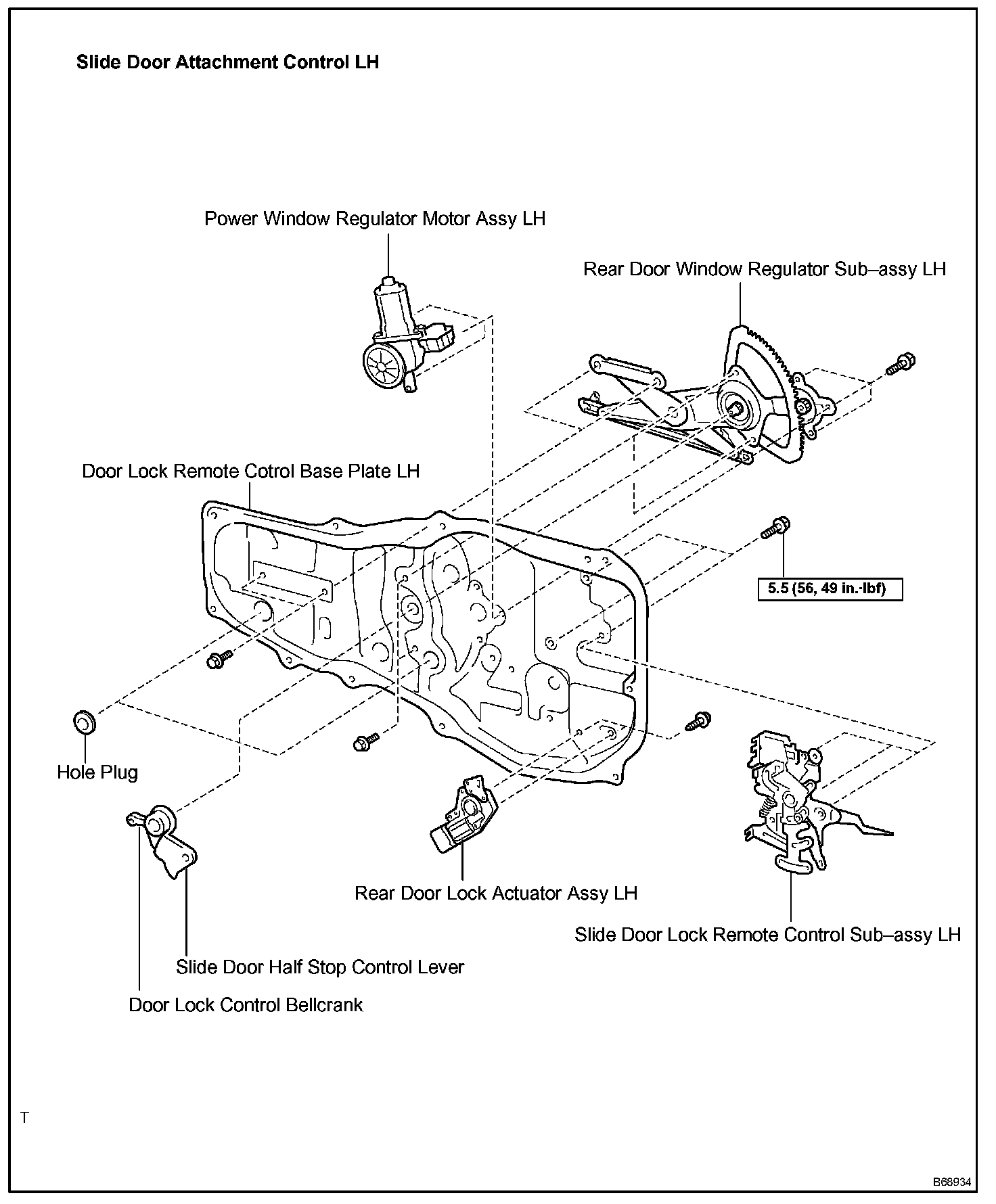 Slide Door Attachment Control LH

Power Window Regulator Motor Assy LH

Rear Door Window Regulator Sub–assy LH

Door Lock Remote Cotrol Base Plate LH

5.5 (56, 49 in.·lbf)

Hole Plug

Rear Door Lock Actuator Assy LH

Slide Door Lock Remote Control Sub–assy LH

Slide Door Half Stop Control Lever

Door Lock Control Bellcrank

T

B68934