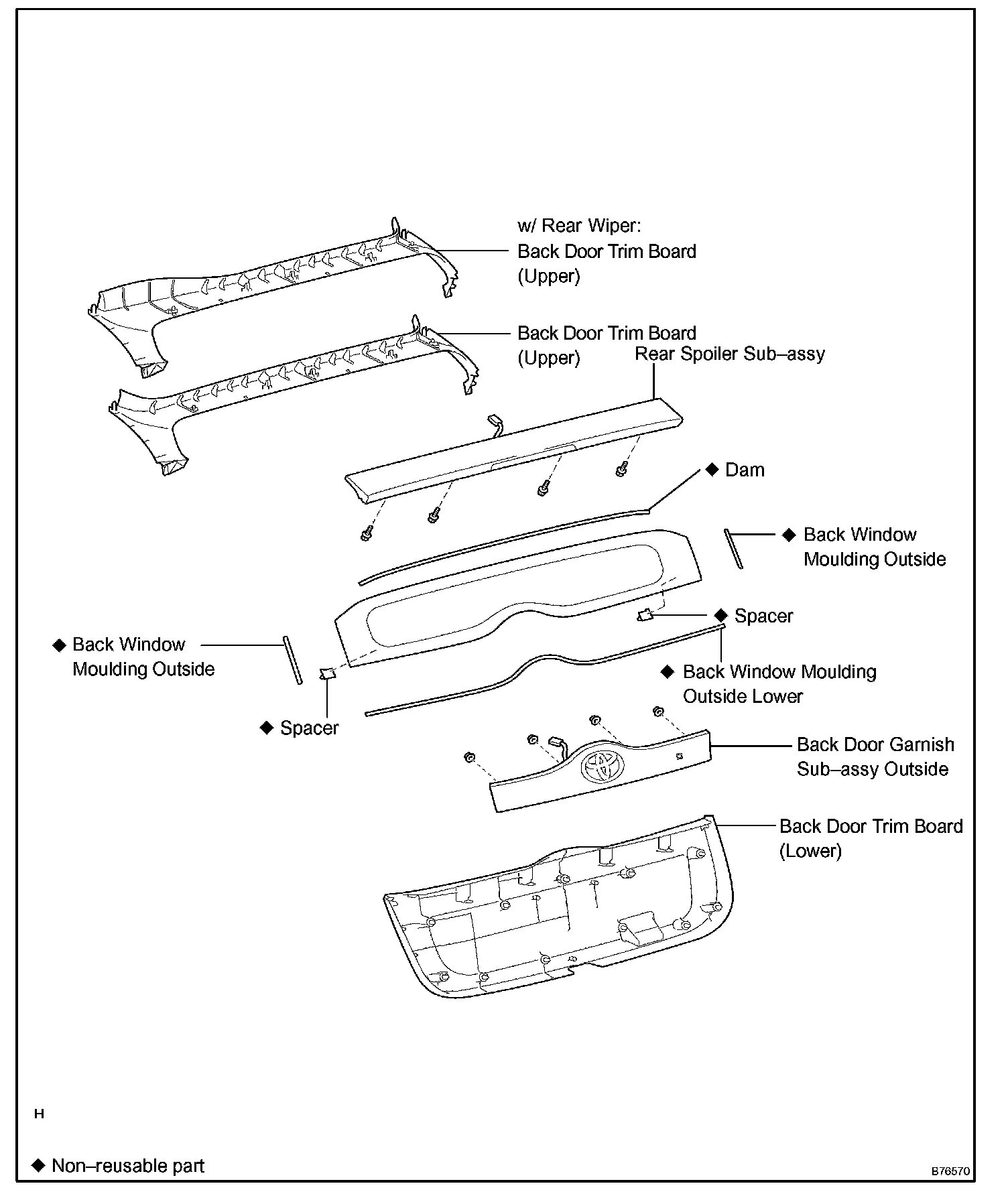 w/ Rear Wiper:
Back Door Trim Board
(Upper)

Back Door Trim Board
(Upper)

Rear Spoiler Sub–assy

◆ Dam

◆ Back Window
Moulding Outside

◆ Spacer

◆ Back Window
Moulding Outside

◆ Back Window Moulding
Outside Lower

◆ Spacer

Back Door Garnish
Sub–assy Outside

Back Door Trim Board
(Lower)

H

◆ Non–reusable part

B76570