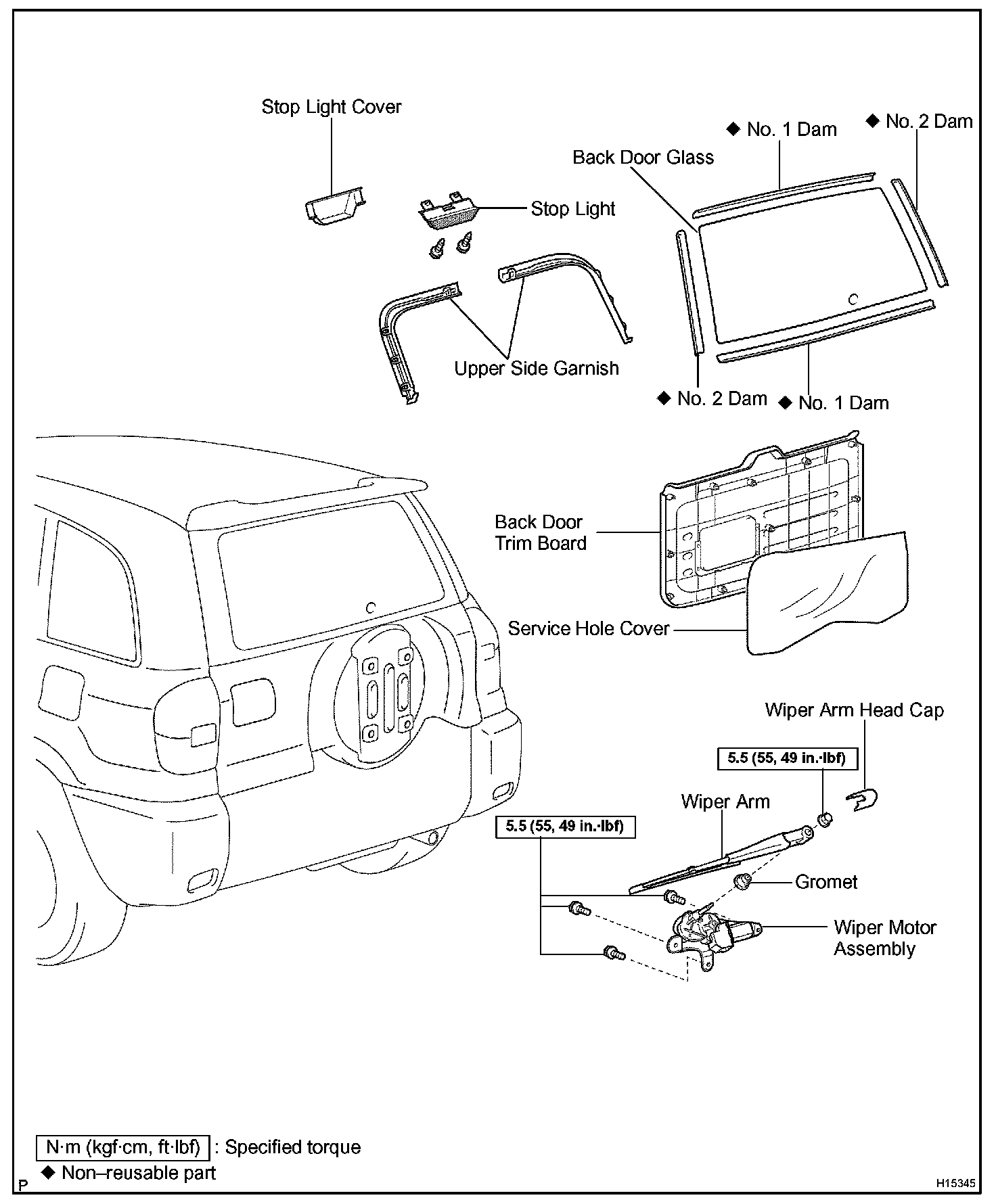 Stop Light Cover

◆ No. 1 Dam

◆ No. 2 Dam

Back Door Glass

Stop Light

Upper Side Garnish

◆ No. 2 Dam

◆ No. 1 Dam

Back Door Trim Board

Service Hole Cover

Wiper Arm Head Cap

5.5 (55, 49 in.·lbf)

Wiper Arm

5.5 (55, 49 in.·lbf)

Gromet

Wiper Motor Assembly

N·m (kgf·cm, ft·lbf) : Specified torque

◆ Non–reusable part

P

H15345