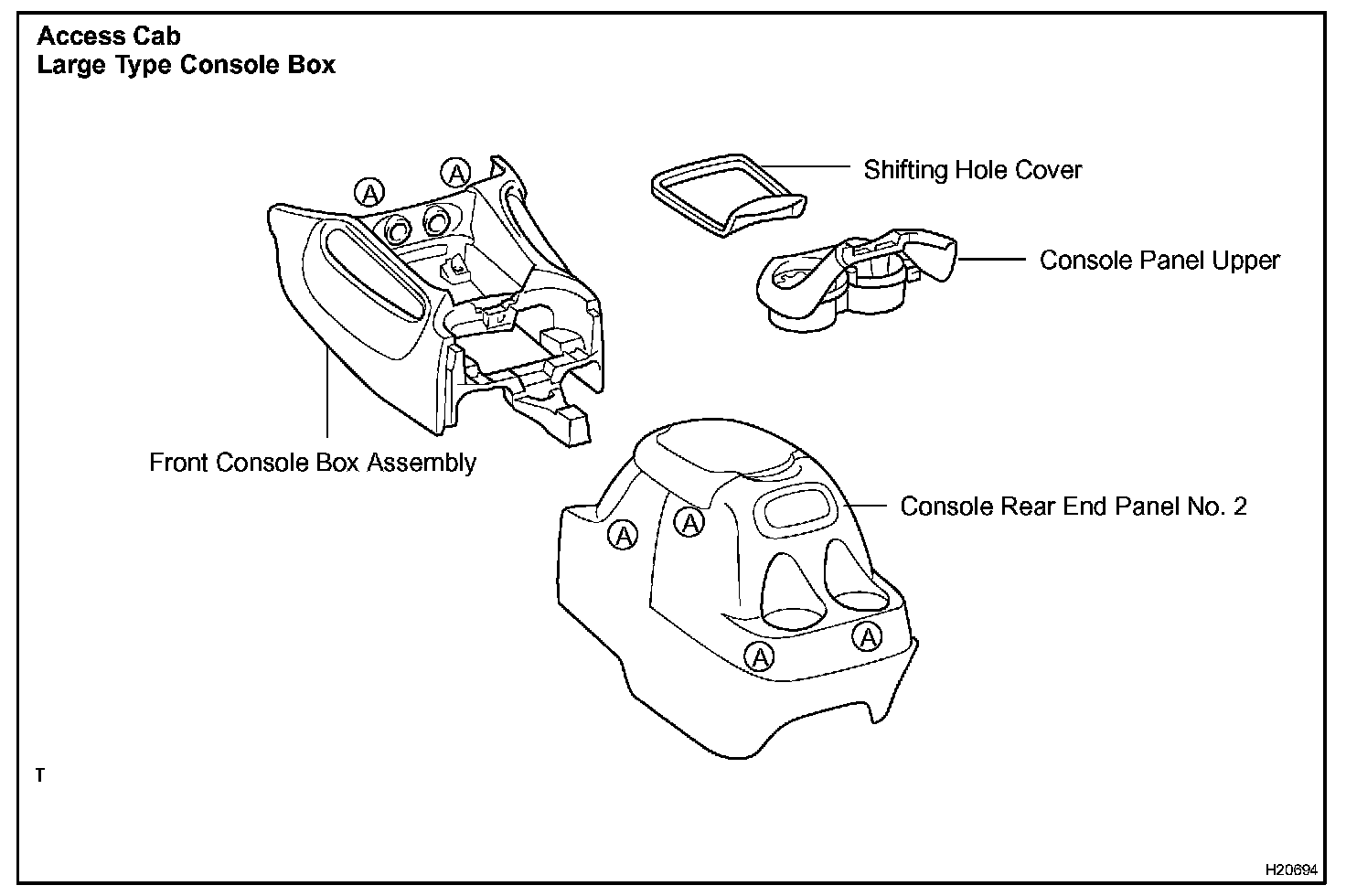 Access Cab
Large Type Console Box

A
A
Shifting Hole Cover
Console Panel Upper
Front Console Box Assembly
Console Rear End Panel No. 2
A
A
A
A

T

H20694