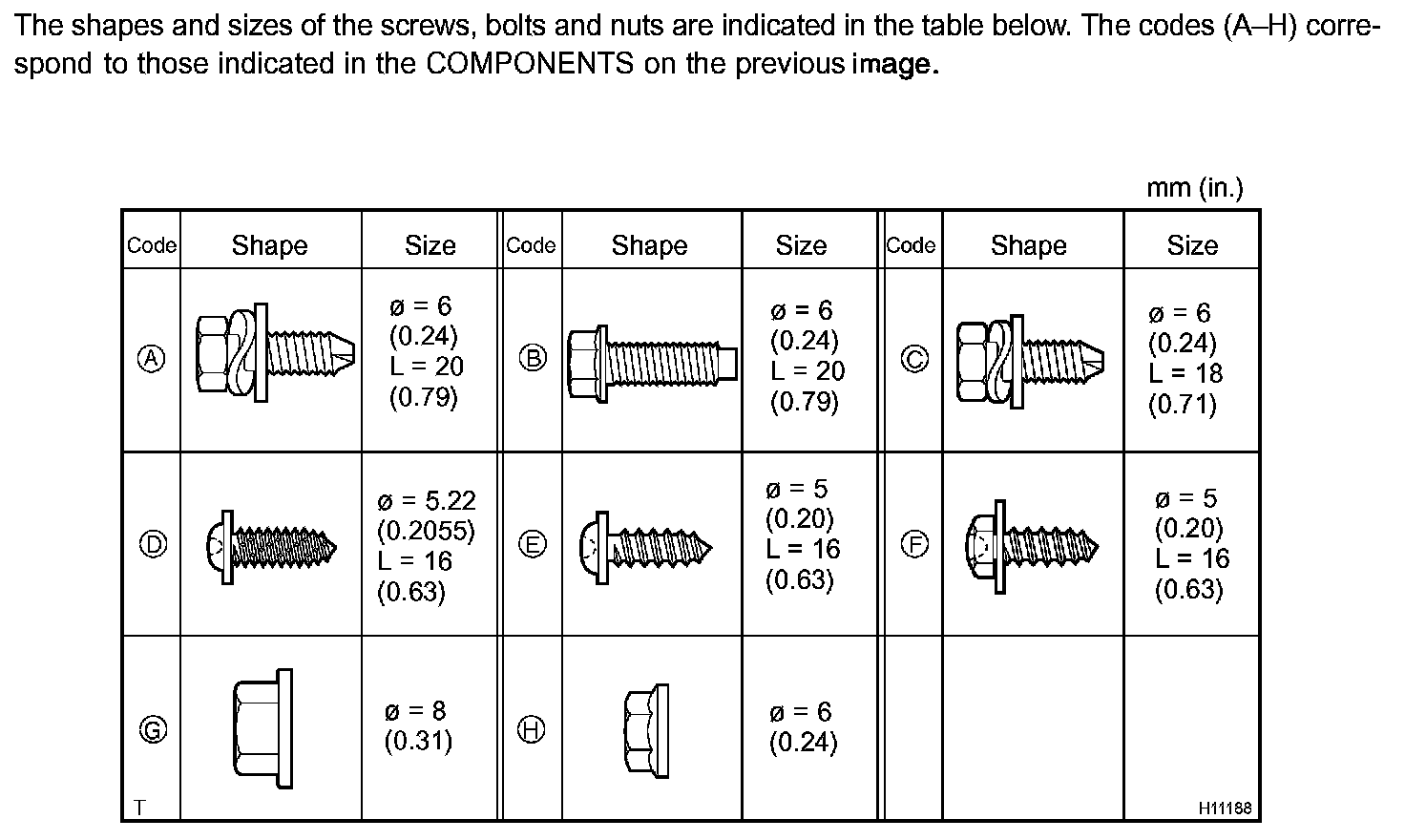 The shapes and sizes of the screws, bolts and nuts are indicated in the table below. The codes (A–H) correspond to those indicated in the COMPONENTS on the previous image.

mm (in.)

| Code | Shape | Size | Code | Shape | Size | Code | Shape | Size |
|---|---|---|---|---|---|---|---|---|
| Ⓐ | | ø = 6 (0.24) L = 20 (0.79) | Ⓑ | | ø = 6 (0.24) L = 20 (0.79) | Ⓒ | | ø = 6 (0.24) L = 18 (0.71) |
| Ⓓ | | ø = 5.22 (0.2055) L = 16 (0.63) | Ⓔ | | ø = 5 (0.20) L = 16 (0.63) | Ⓕ | | ø = 5 (0.20) L = 16 (0.63) |
| Ⓖ | | ø = 8 (0.31) | Ⓗ | | ø = 6 (0.24) | | | |

T

H11188