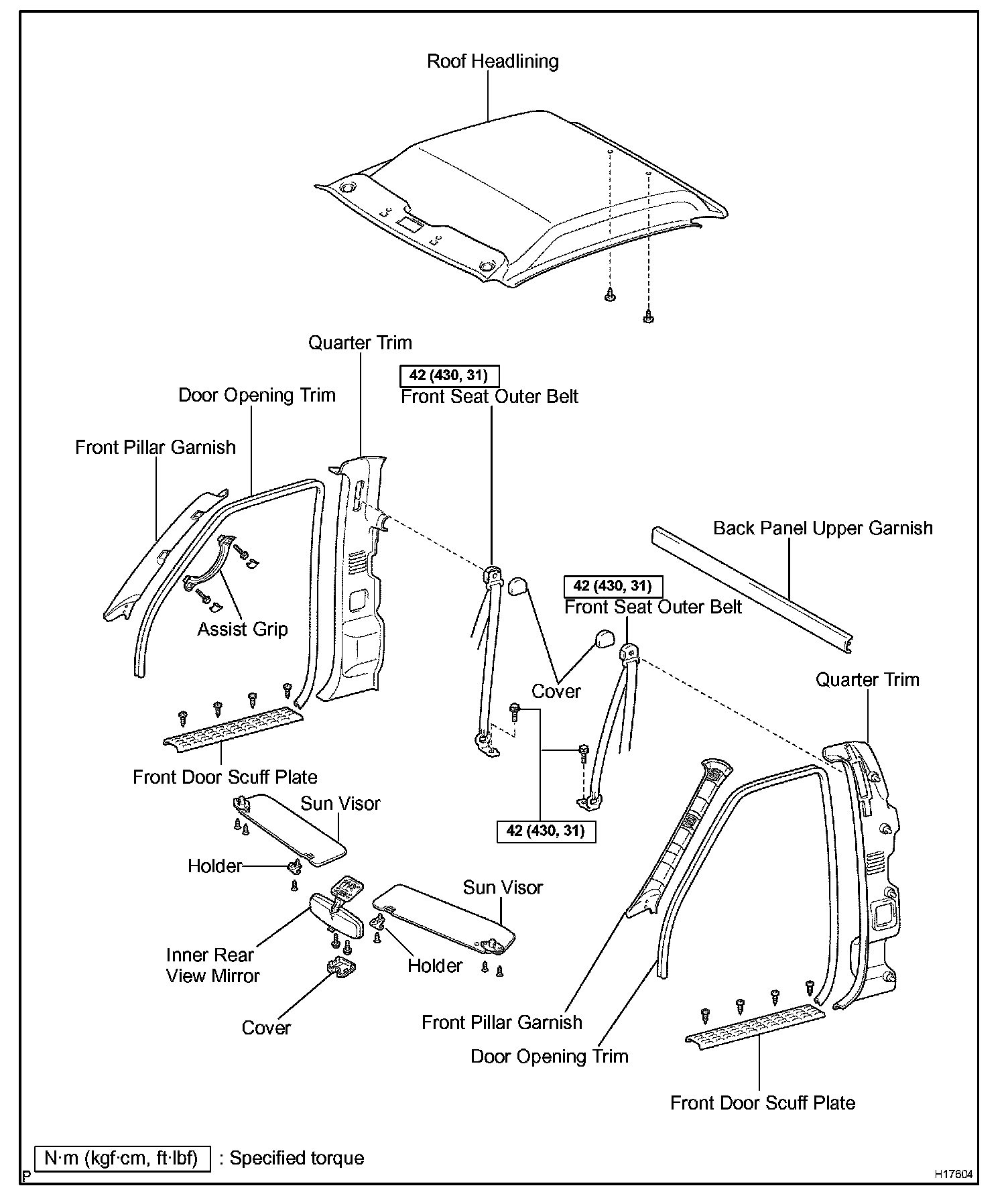 Roof Headlining

Quarter Trim

42 (430, 31)

Front Seat Outer Belt

Door Opening Trim

Front Pillar Garnish

Back Panel Upper Garnish

42 (430, 31)

Front Seat Outer Belt

Assist Grip

Cover

Quarter Trim

Front Door Scuff Plate

Sun Visor

42 (430, 31)

Holder

Sun Visor

Inner Rear View Mirror

Holder

Cover

Front Pillar Garnish

Door Opening Trim

Front Door Scuff Plate

N·m (kgf·cm, ft·lbf) : Specified torque

P

H17604