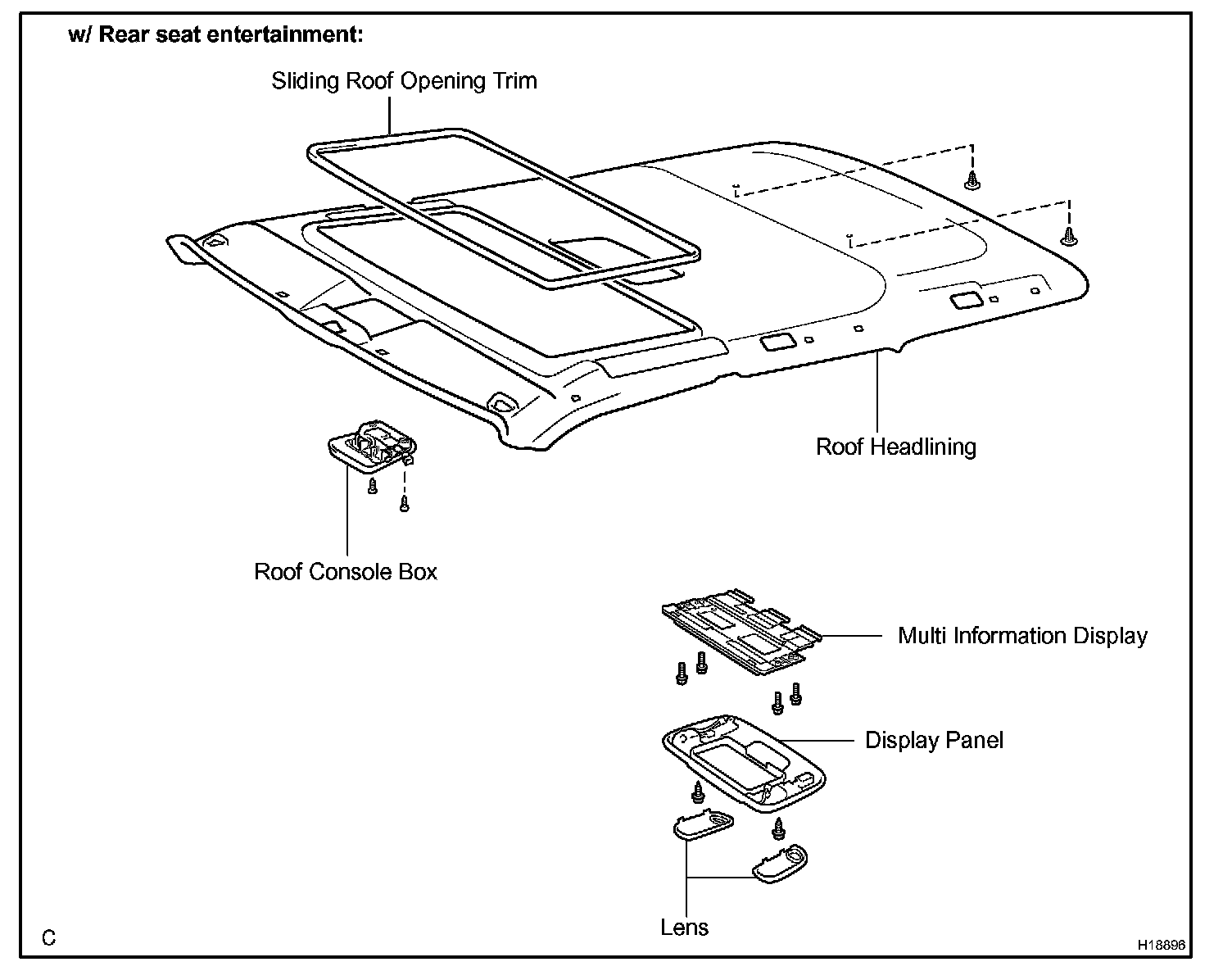 w/ Rear seat entertainment:

Sliding Roof Opening Trim

Roof Headlining

Roof Console Box

Multi Information Display

Display Panel

Lens

C

H18896