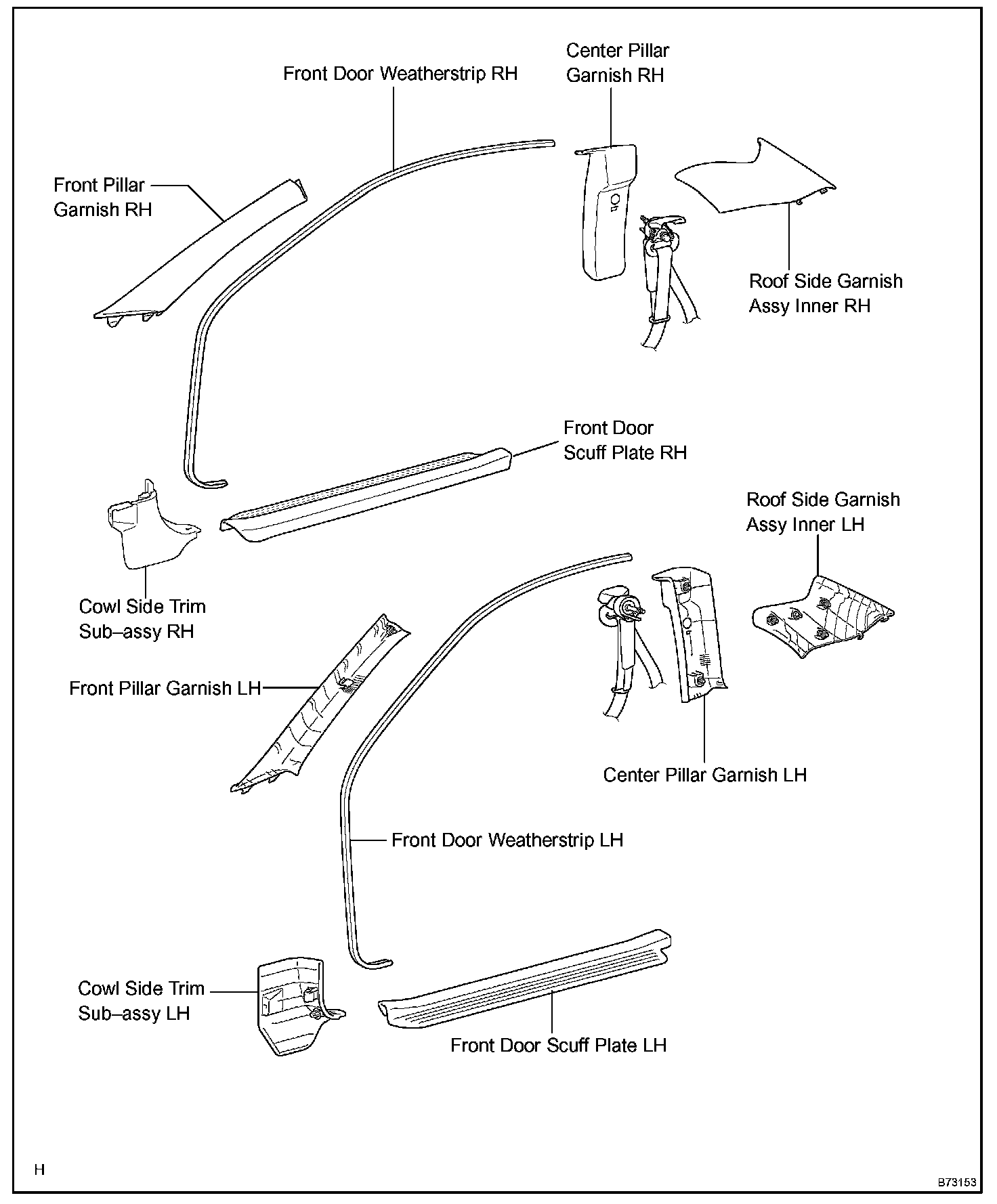 Front Door Weatherstrip RH

Center Pillar Garnish RH

Front Pillar Garnish RH

Roof Side Garnish Assy Inner RH

Front Door Scuff Plate RH

Roof Side Garnish Assy Inner LH

Cowl Side Trim Sub–assy RH

Front Pillar Garnish LH

Center Pillar Garnish LH

Front Door Weatherstrip LH

Cowl Side Trim Sub–assy LH

Front Door Scuff Plate LH

H

B73153