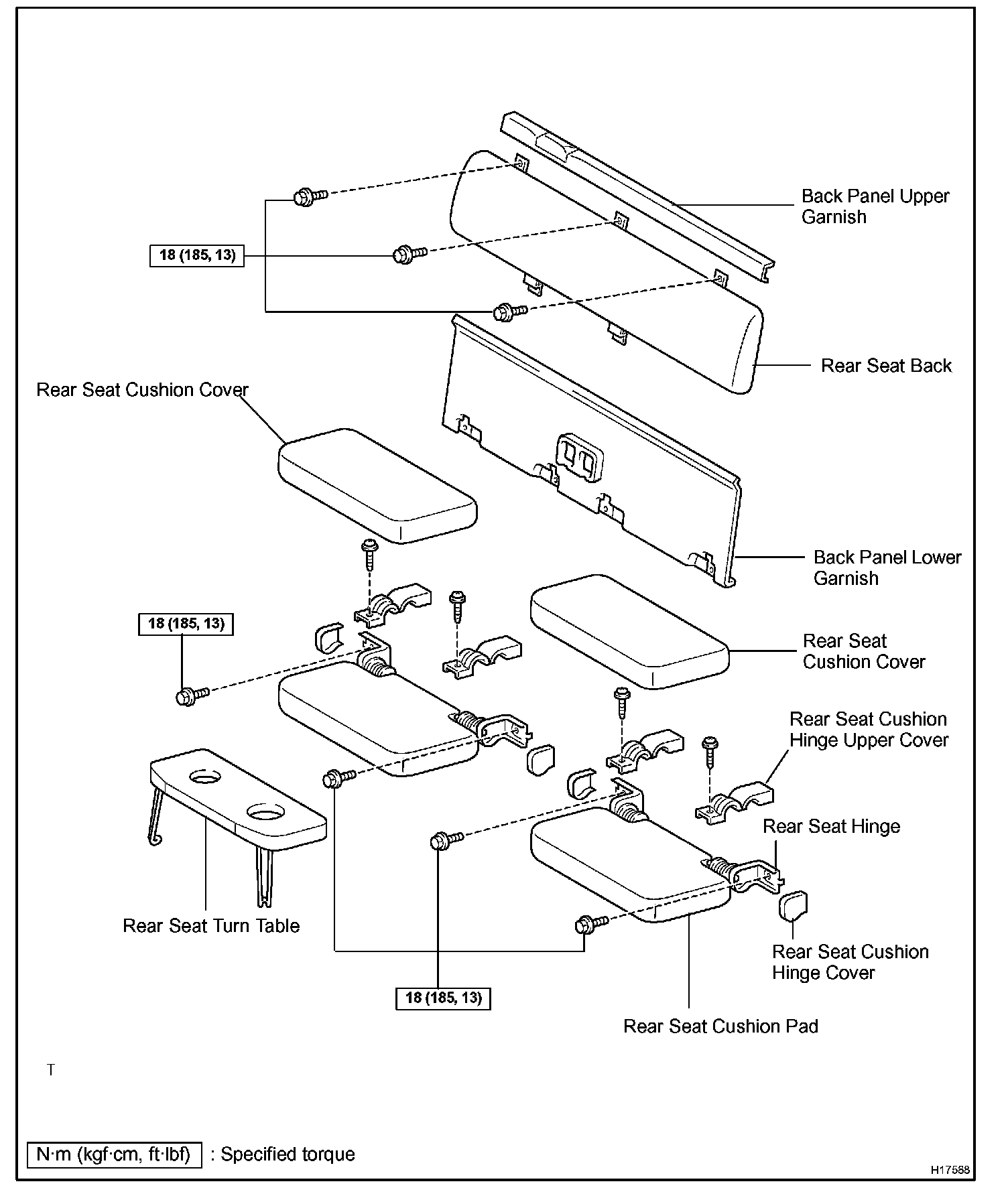 Back Panel Upper Garnish

18 (185, 13)

Rear Seat Back

Rear Seat Cushion Cover

Back Panel Lower Garnish

18 (185, 13)

Rear Seat Cushion Cover

Rear Seat Cushion Hinge Upper Cover

Rear Seat Hinge

Rear Seat Turn Table

Rear Seat Cushion Hinge Cover

18 (185, 13)

Rear Seat Cushion Pad

T

N·m (kgf·cm, ft·lbf) : Specified torque

H17588